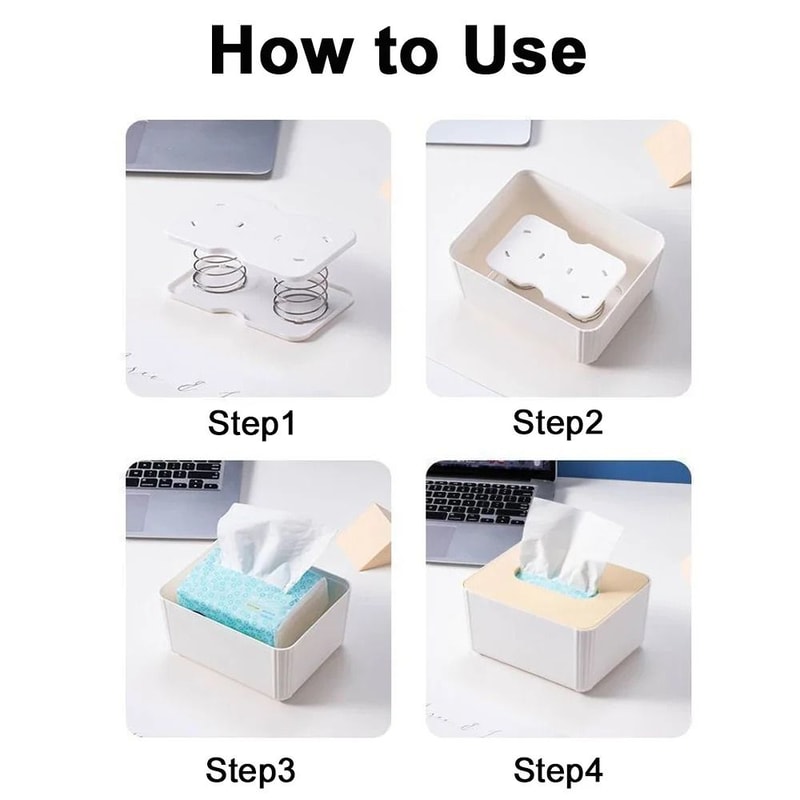 How to Use

Step1

Step2

Step3

Step4