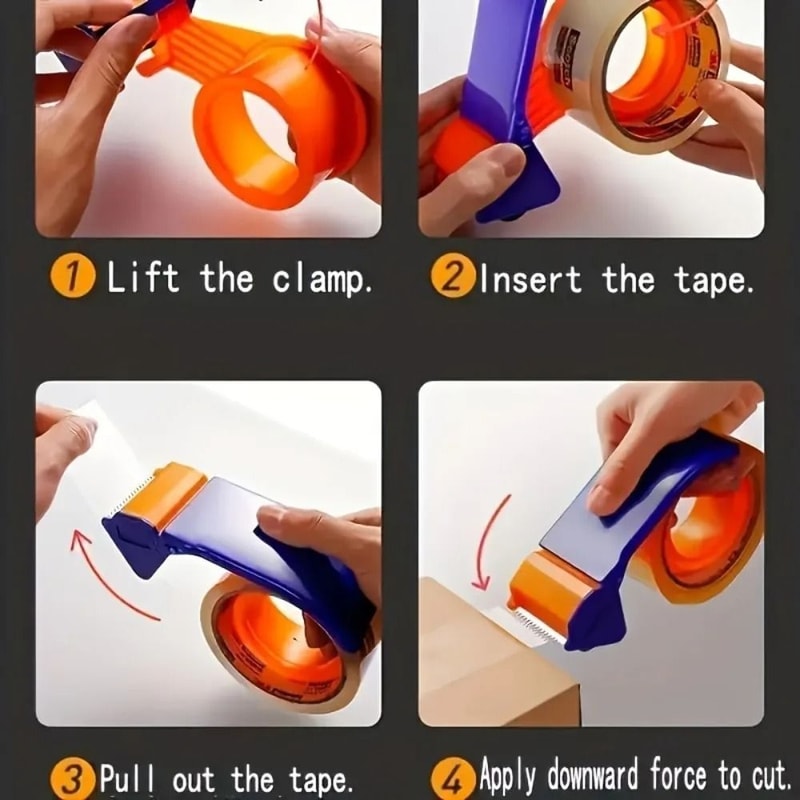 1 Lift the clamp.

2 Insert the tape.

3 Pull out the tape.

4 Apply downward force to cut.