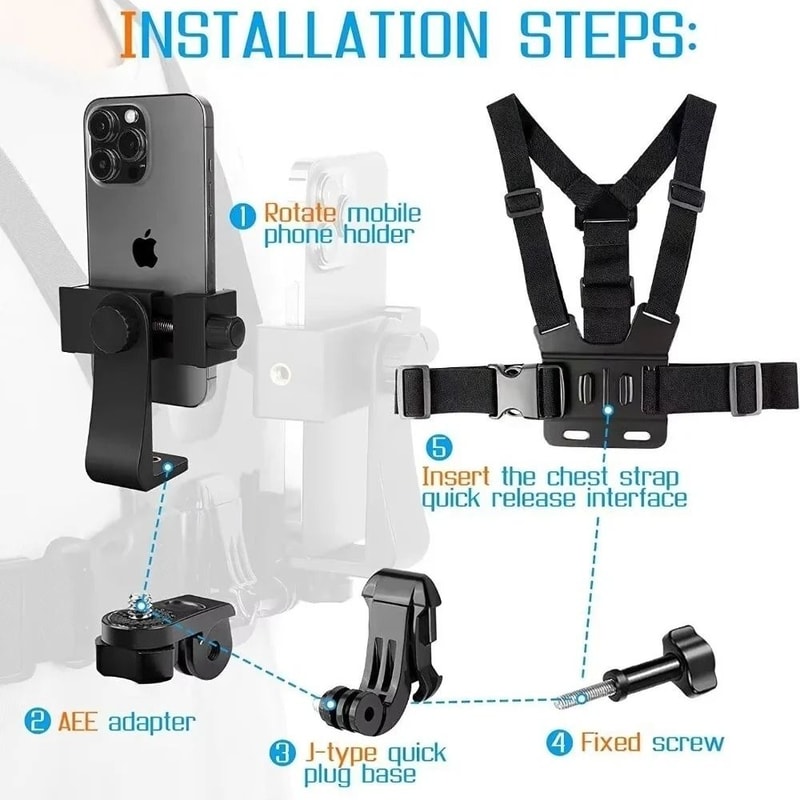 INSTALLATION STEPS:

1 Rotate mobile phone holder

5 Insert the chest strap quick release interface

2 AEE adapter

3 J-type quick plug base

4 Fixed screw