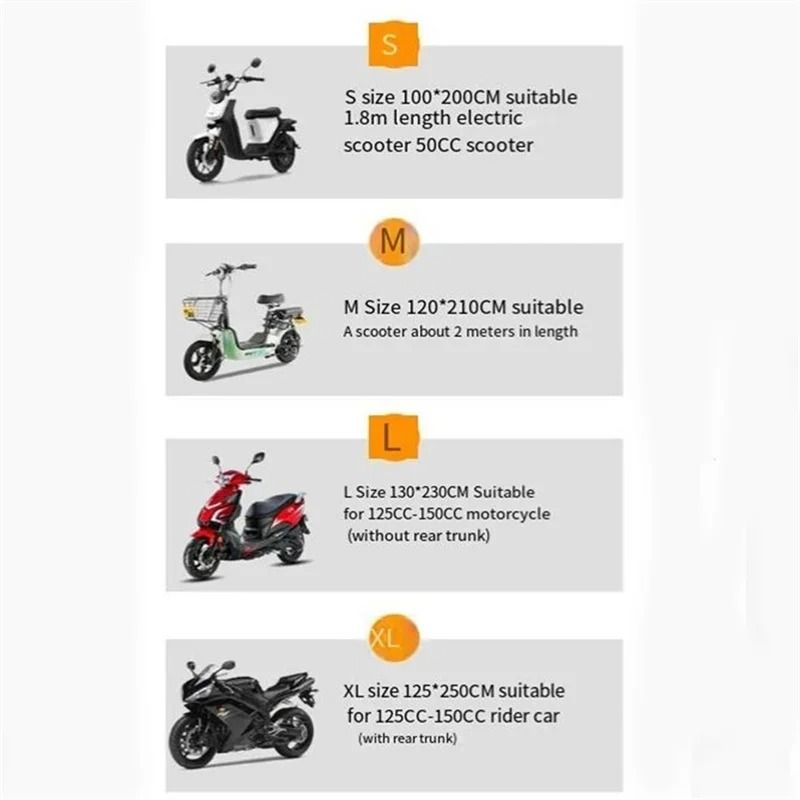 S

S size 100*200CM suitable 1.8m length electric scooter 50CC scooter

M

M Size 120*210CM suitable
A scooter about 2 meters in length

L

L Size 130*230CM Suitable for 125CC-150CC motorcycle (without rear trunk)

XL

XL size 125*250CM suitable for 125CC-150CC rider car
(with rear trunk)