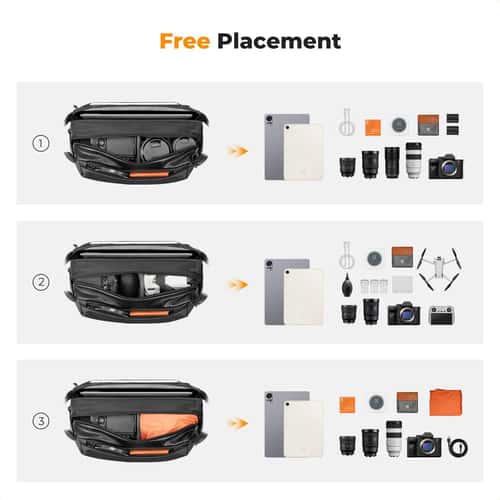 Free Placement

①

②

③