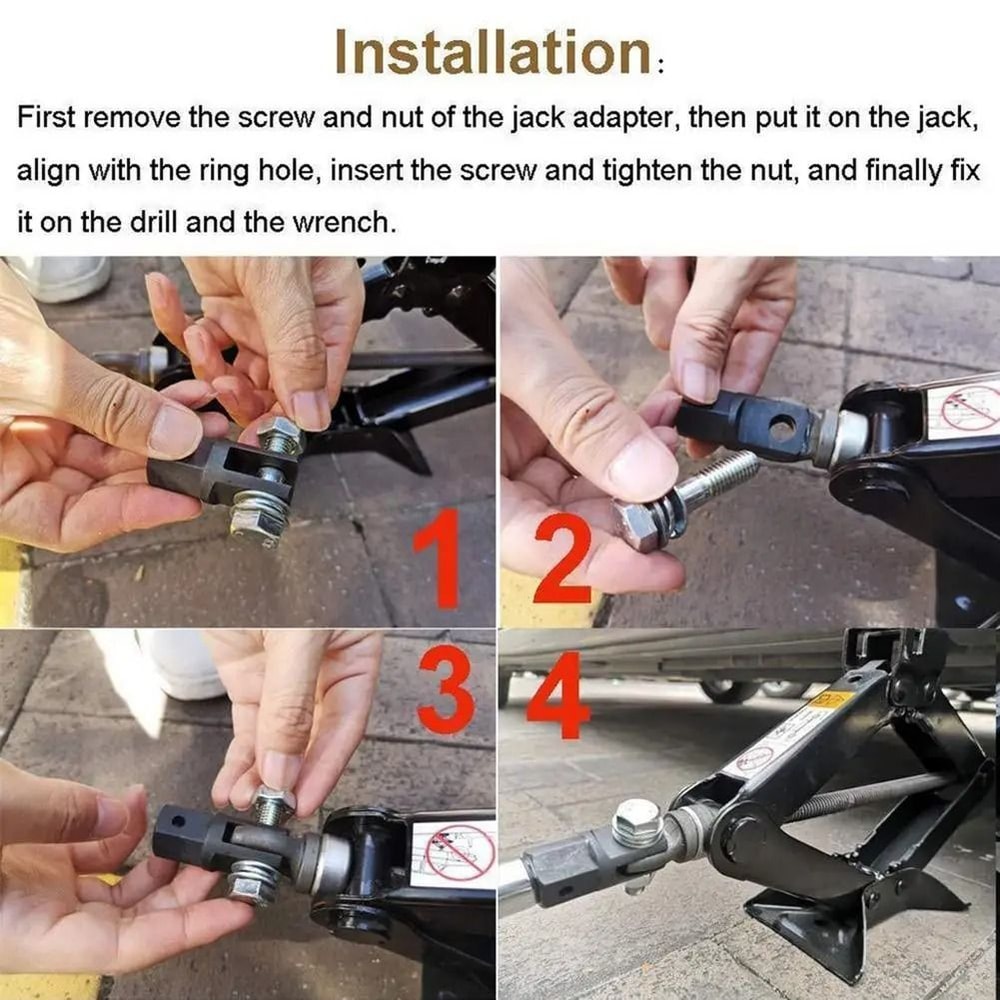 Installation:

First remove the screw and nut of the jack adapter, then put it on the jack, align with the ring hole, insert the screw and tighten the nut, and finally fix it on the drill and the wrench.

1

2

3

4