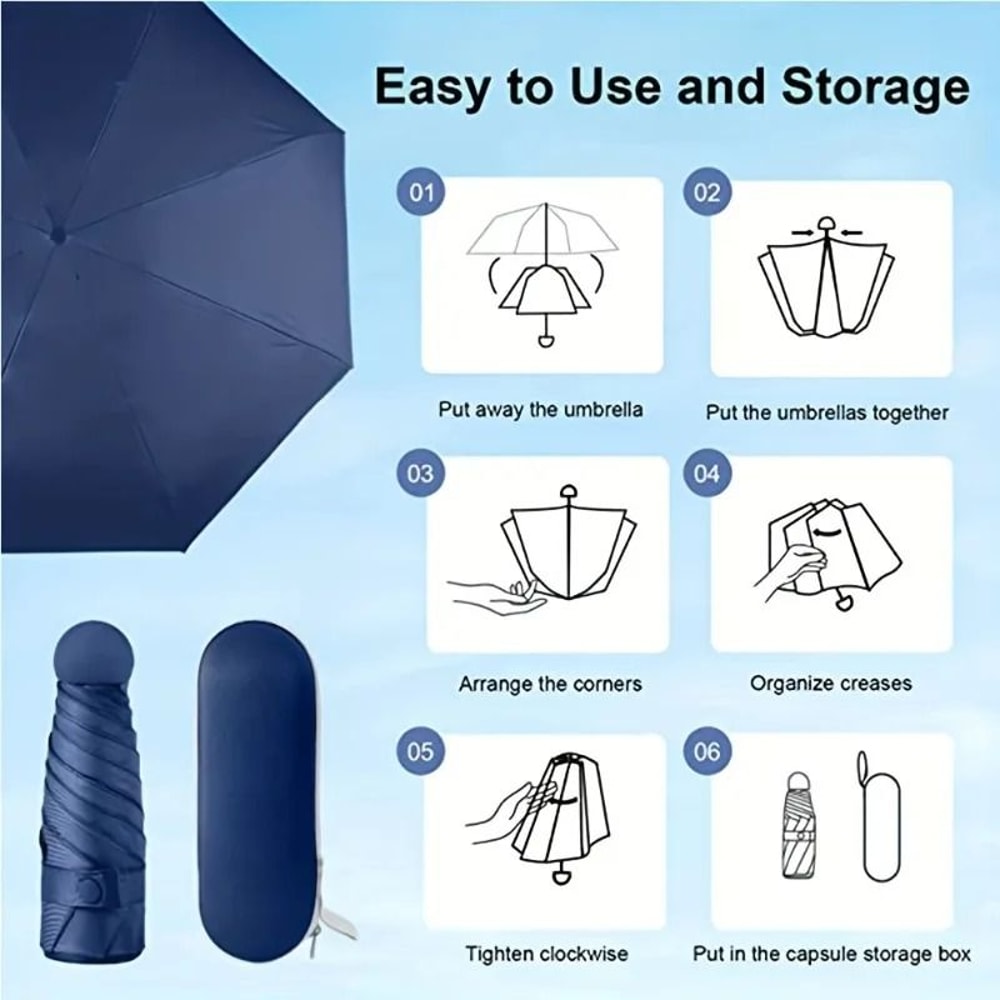 Easy to Use and Storage

01

Put away the umbrella

02

Put the umbrellas together

03

Arrange the corners

04

Organize creases

05

Tighten clockwise

06

Put in the capsule storage box