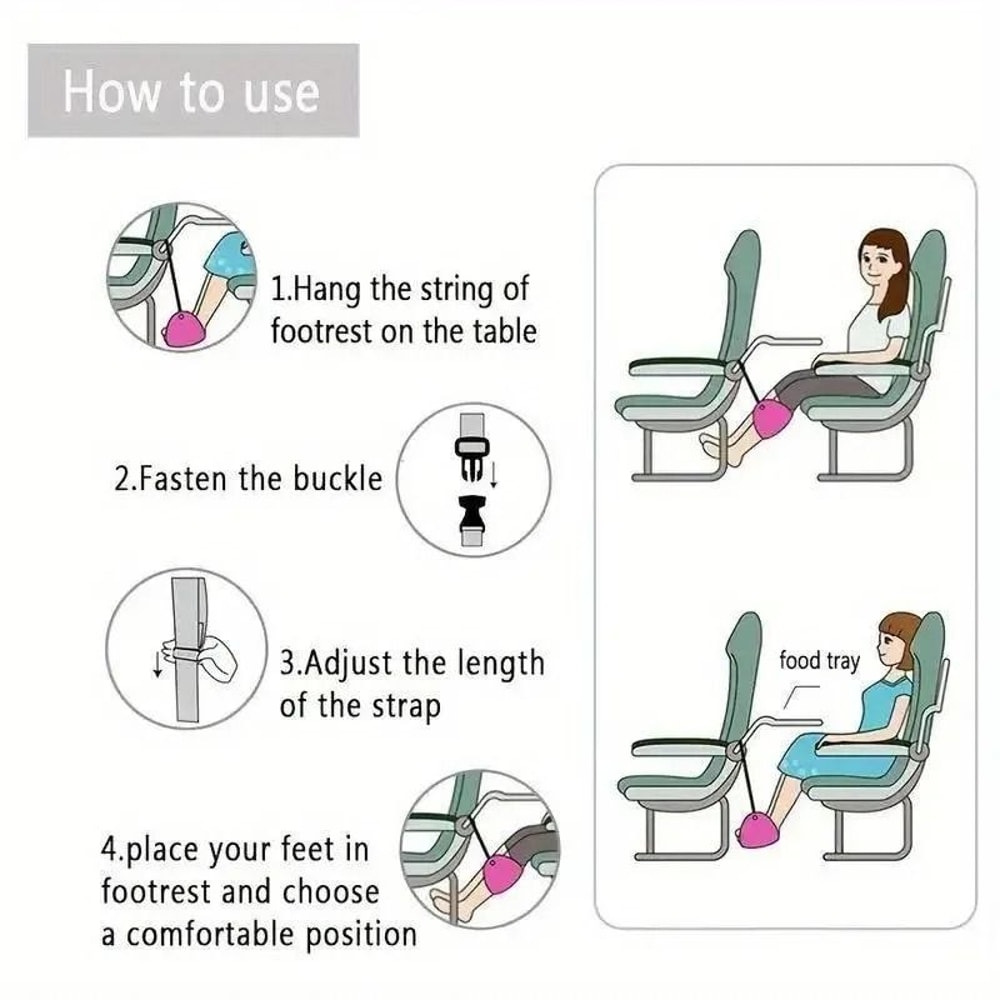 How to use

1.Hang the string of footrest on the table

2.Fasten the buckle

3.Adjust the length of the strap

4.place your feet in footrest and choose a comfortable position

food tray