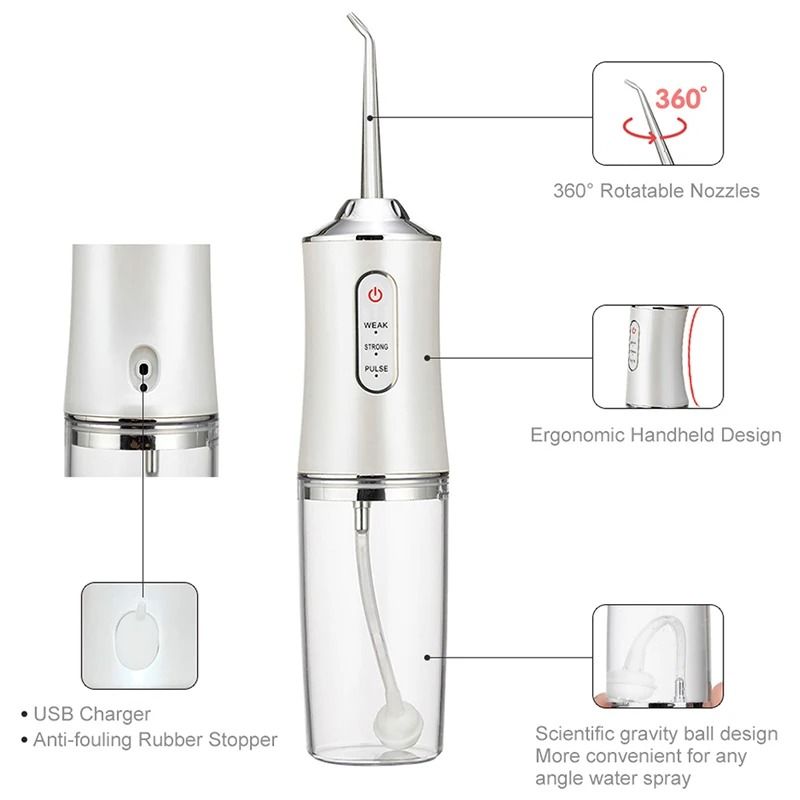 360°

360° Rotatable Nozzles

WEAK
STRONG
PULSE

Ergonomic Handheld Design

• USB Charger
• Anti-fouling Rubber Stopper

Scientific gravity ball design
More convenient for any angle water spray