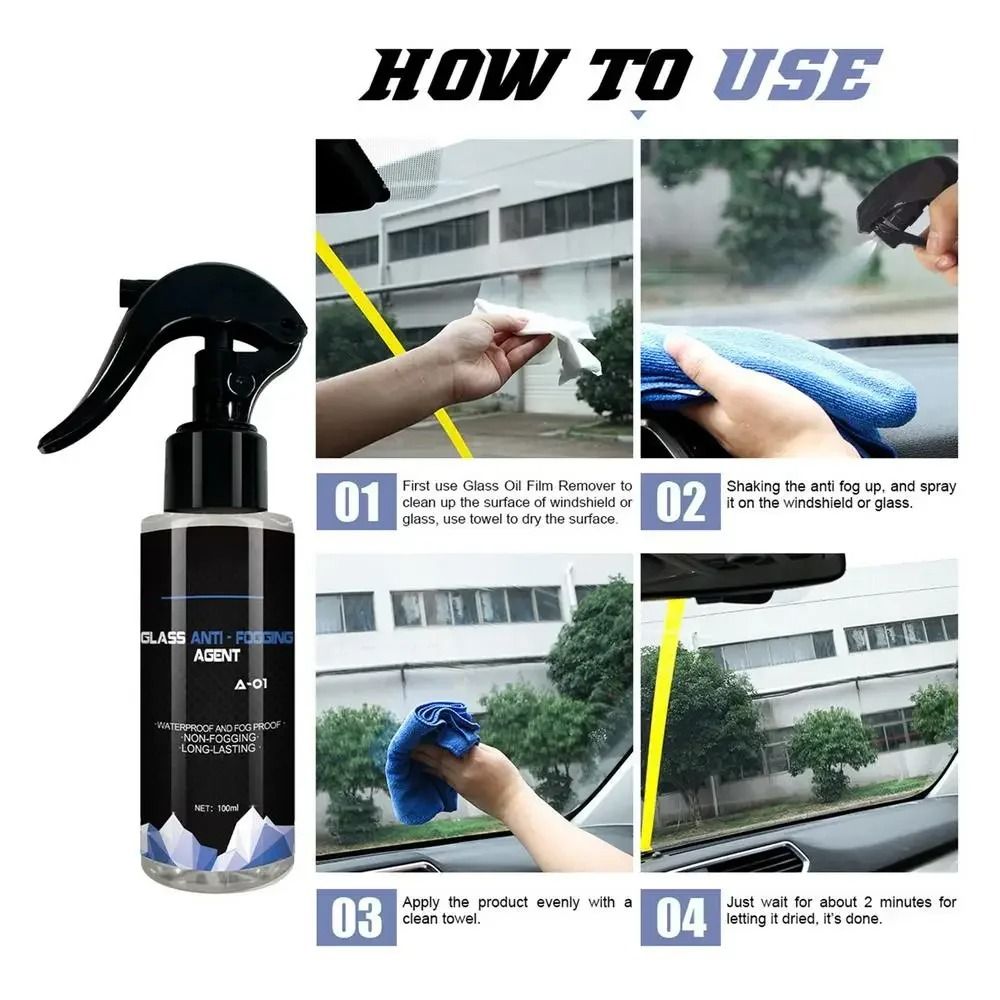 HOW TO USE

GLASS ANTI - FOGGING AGENT
A-01
·WATERPROOF AND FOG PROOF·
·NON-FOGGING·
·LONG-LASTING·
NET: 100ml

01 First use Glass Oil Film Remover to clean up the surface of windshield or glass, use towel to dry the surface.

02 Shaking the anti fog up, and spray it on the windshield or glass.

03 Apply the product evenly with a clean towel.

04 Just wait for about 2 minutes for letting it dried, it's done.