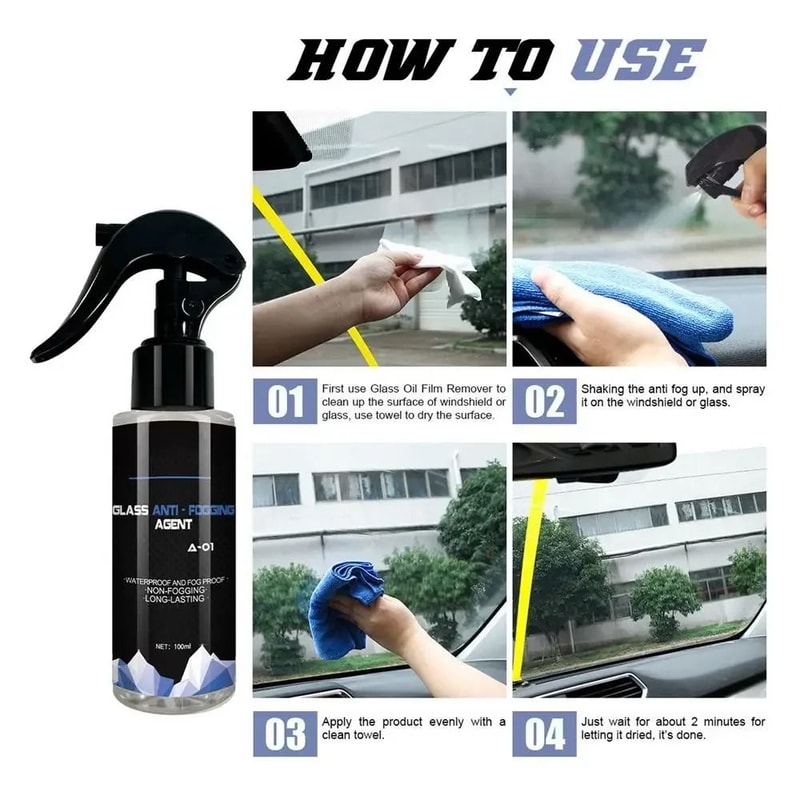 HOW TO USE

GLASS ANTI - FOGGING AGENT
A-01
·WATERPROOF AND FOG PROOF·
·NON-FOGGING·
·LONG-LASTING·
NET: 100ml

01 First use Glass Oil Film Remover to clean up the surface of windshield or glass, use towel to dry the surface.

02 Shaking the anti fog up, and spray it on the windshield or glass.

03 Apply the product evenly with a clean towel.

04 Just wait for about 2 minutes for letting it dried, it's done.