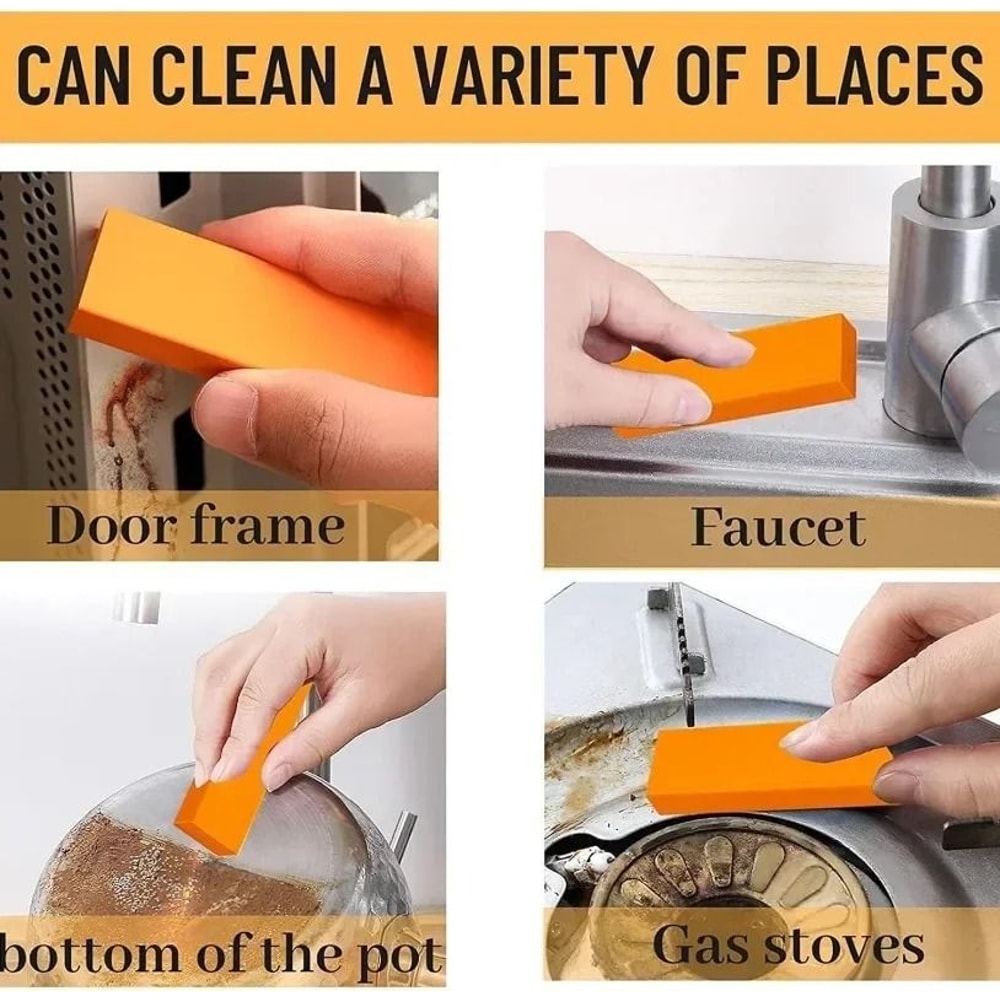 CAN CLEAN A VARIETY OF PLACES

Door frame

Faucet

bottom of the pot

Gas stoves