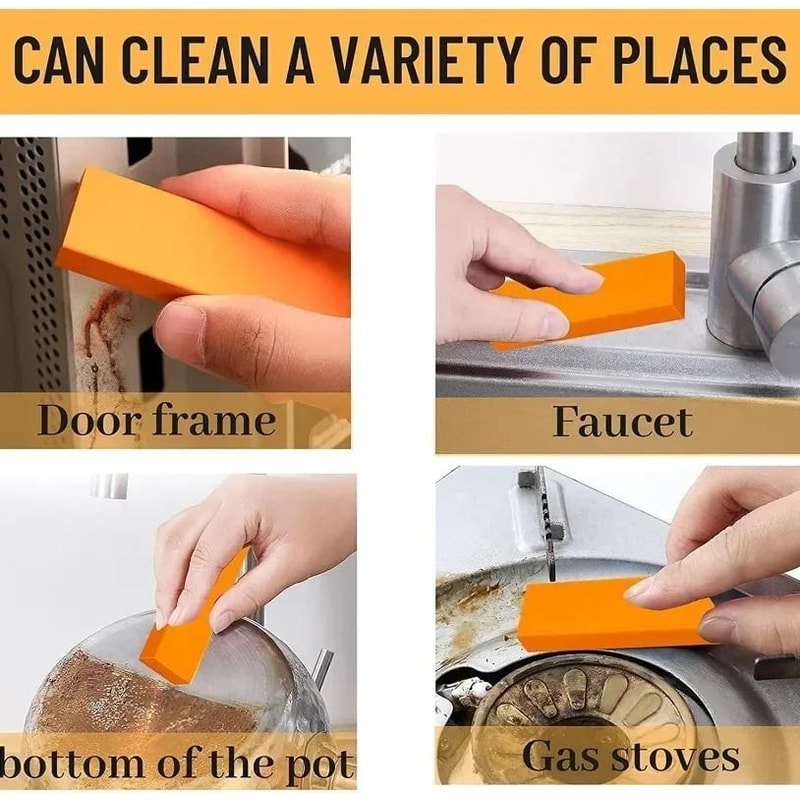 CAN CLEAN A VARIETY OF PLACES

Door frame

Faucet

bottom of the pot

Gas stoves