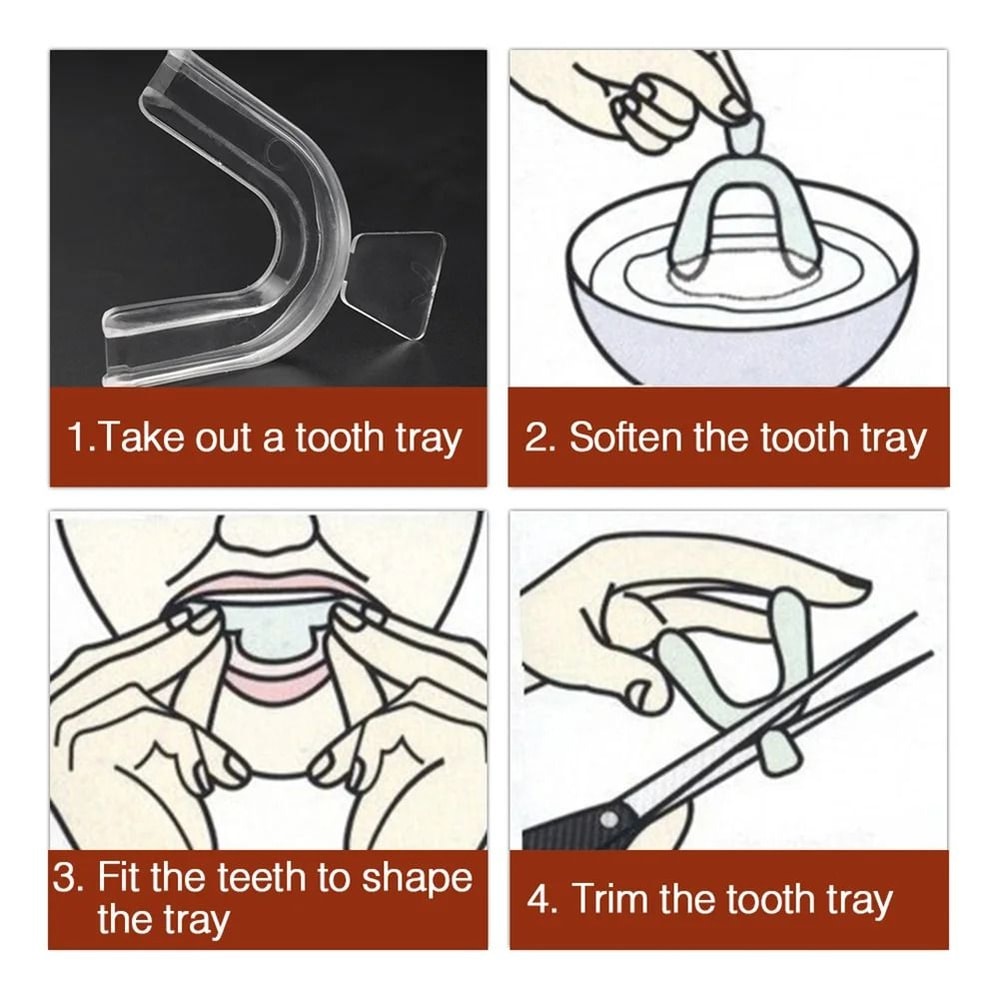 1.Take out a tooth tray

2. Soften the tooth tray

3. Fit the teeth to shape the tray

4. Trim the tooth tray