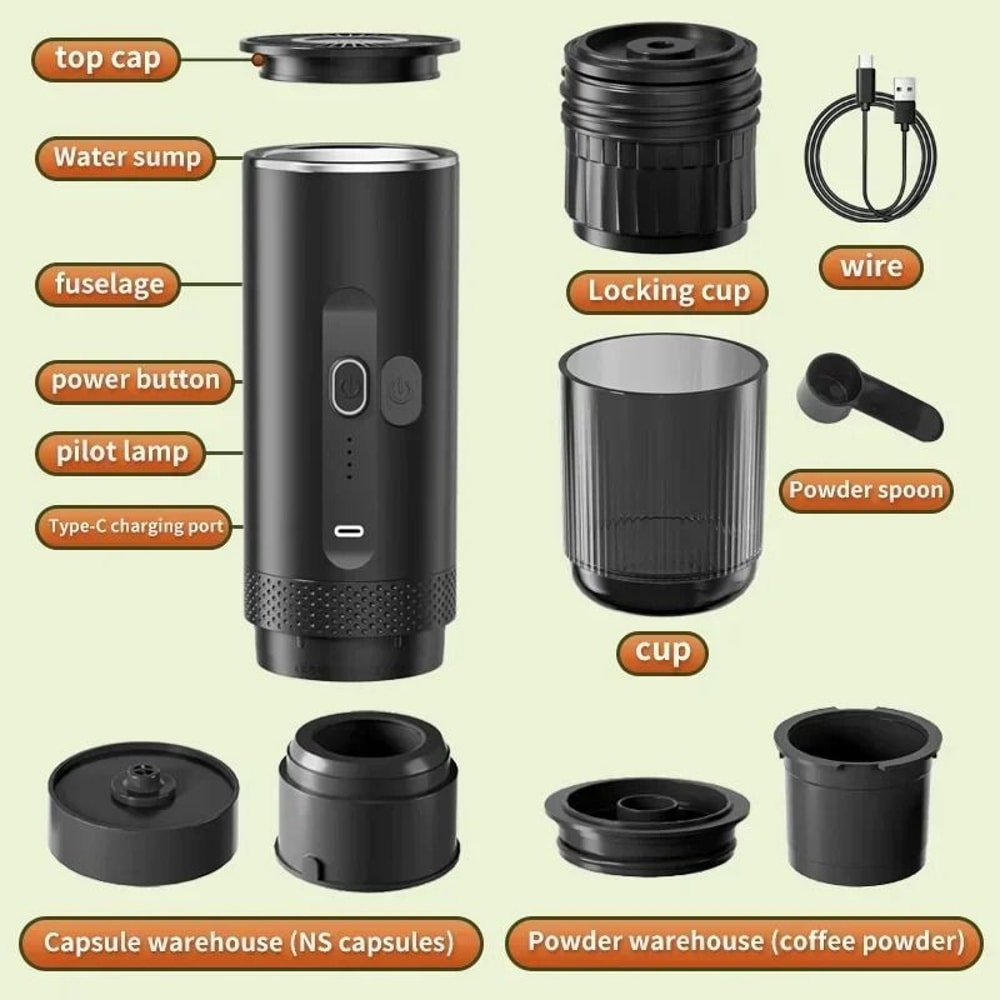 top cap

Water sump

fuselage

power button

pilot lamp

Type-C charging port

Locking cup

wire

Powder spoon

cup

Capsule warehouse (NS capsules)

Powder warehouse (coffee powder)