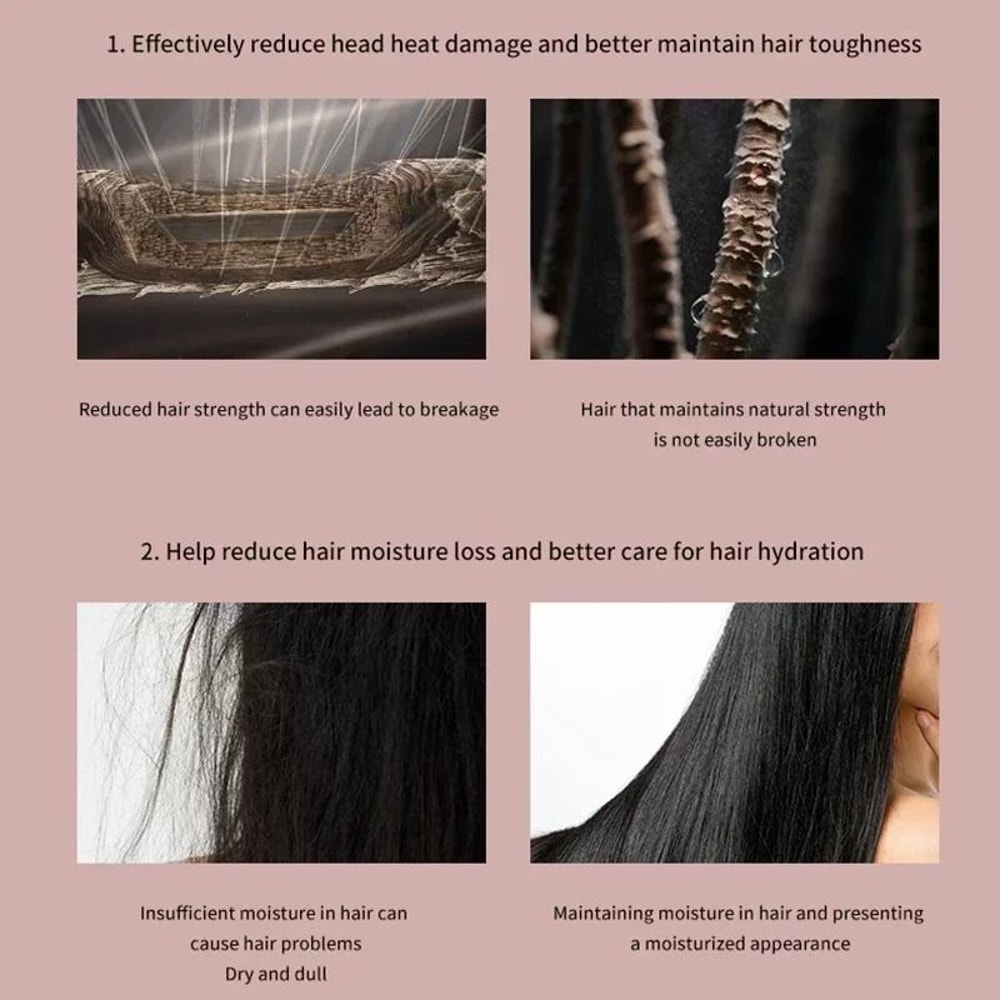 1. Effectively reduce head heat damage and better maintain hair toughness

Reduced hair strength can easily lead to breakage

Hair that maintains natural strength is not easily broken

2. Help reduce hair moisture loss and better care for hair hydration

Insufficient moisture in hair can cause hair problems
Dry and dull

Maintaining moisture in hair and presenting a moisturized appearance