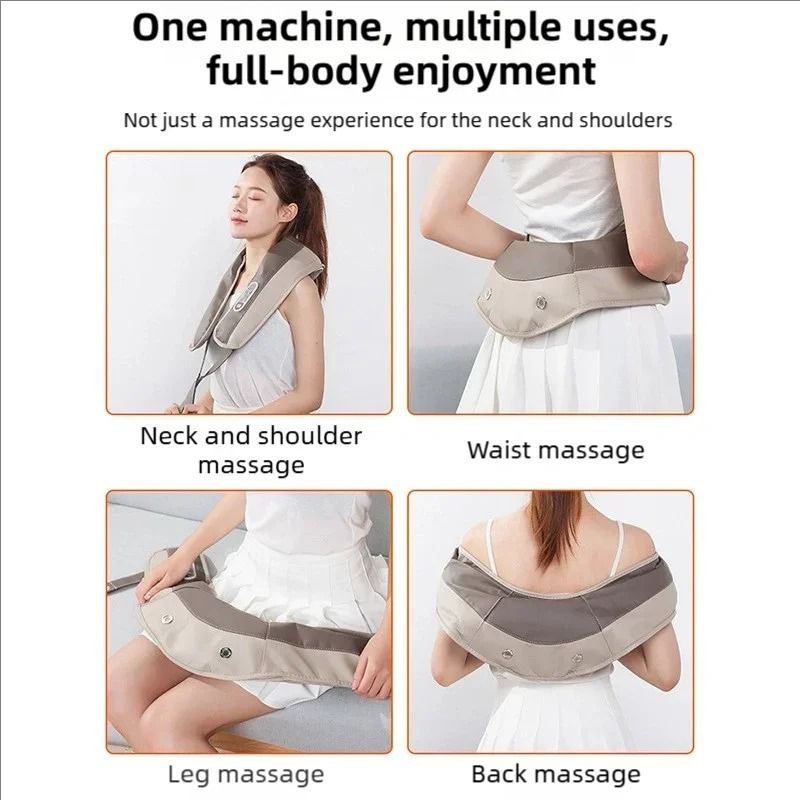 One machine, multiple uses, full-body enjoyment

Not just a massage experience for the neck and shoulders

Neck and shoulder massage

Waist massage

Leg massage

Back massage