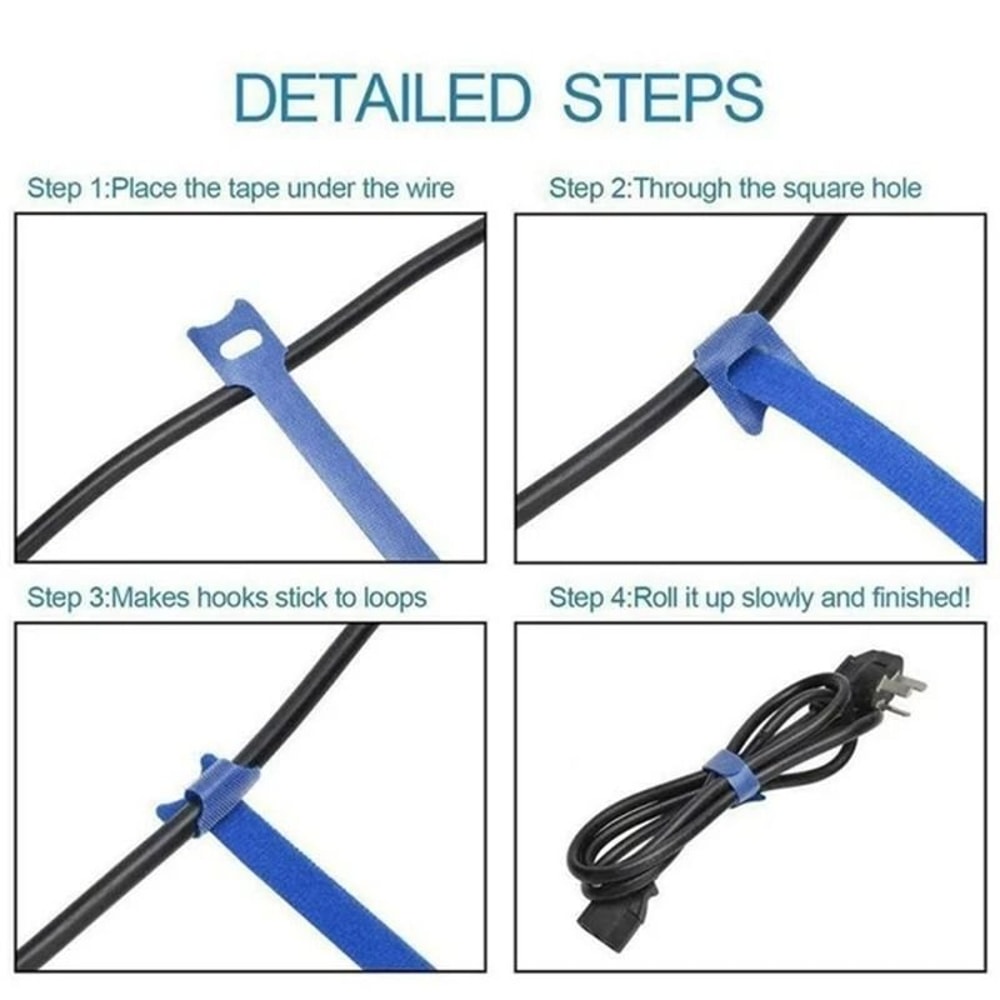 DETAILED STEPS

Step 1:Place the tape under the wire

Step 2:Through the square hole

Step 3:Makes hooks stick to loops

Step 4:Roll it up slowly and finished!