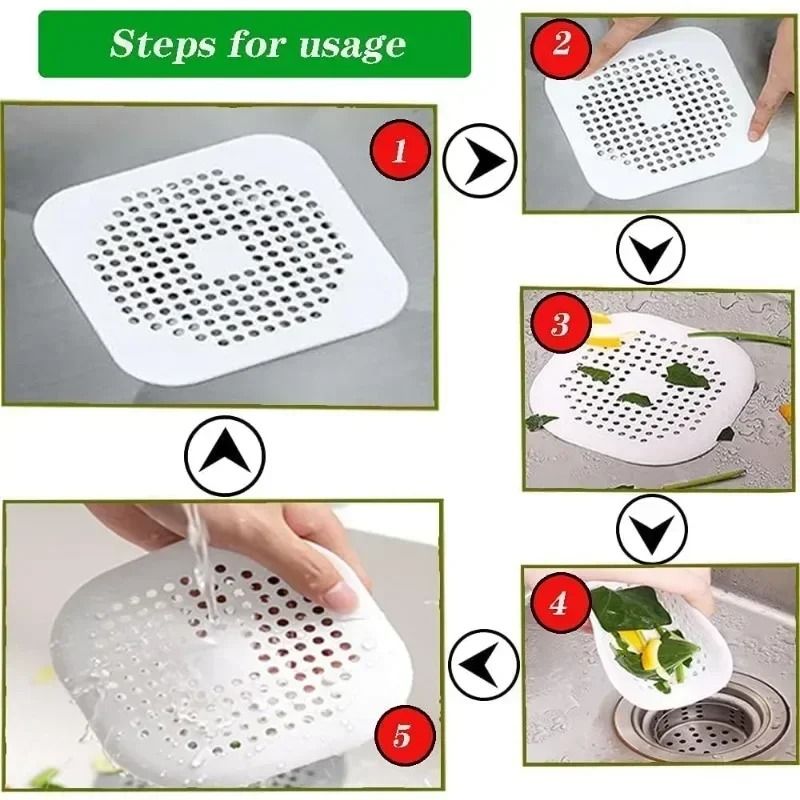 Steps for usage

1

2

3

4

5