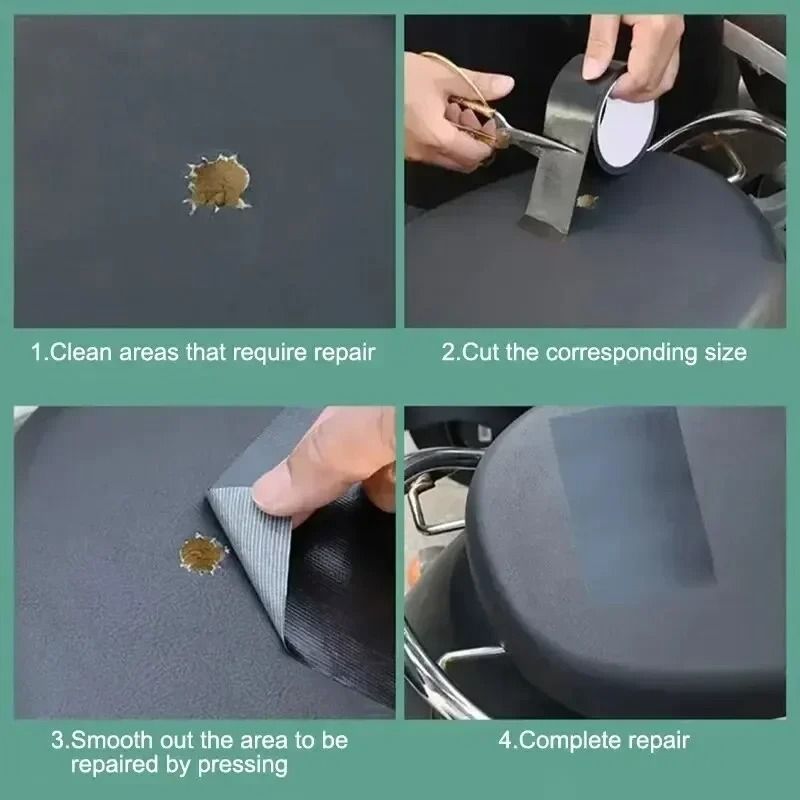 1.Clean areas that require repair

2.Cut the corresponding size

3.Smooth out the area to be repaired by pressing

4.Complete repair