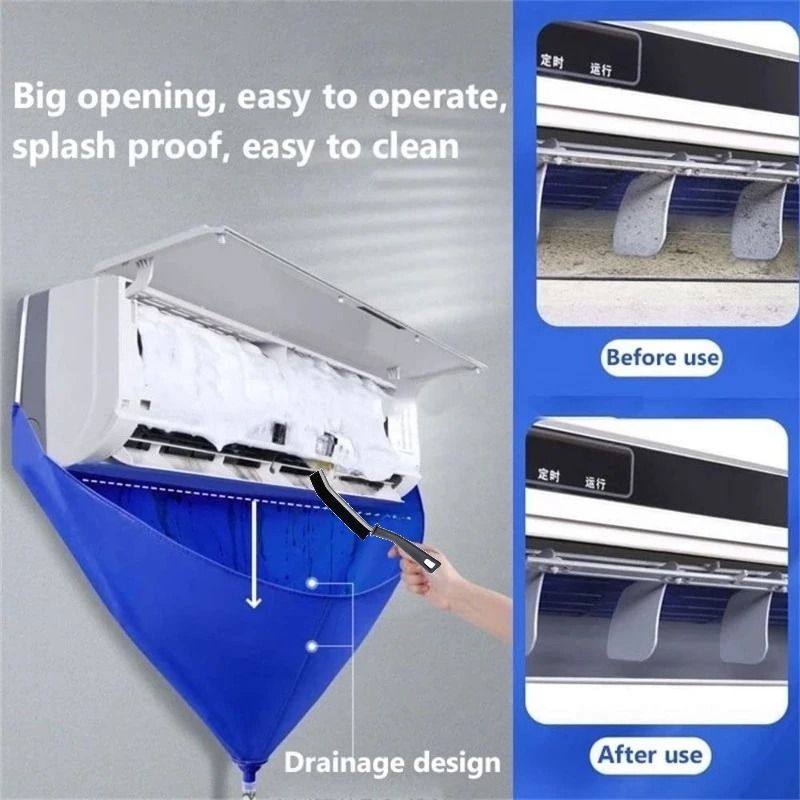 Big opening, easy to operate, splash proof, easy to clean

Drainage design

定时 运行

Before use

定时 运行

After use