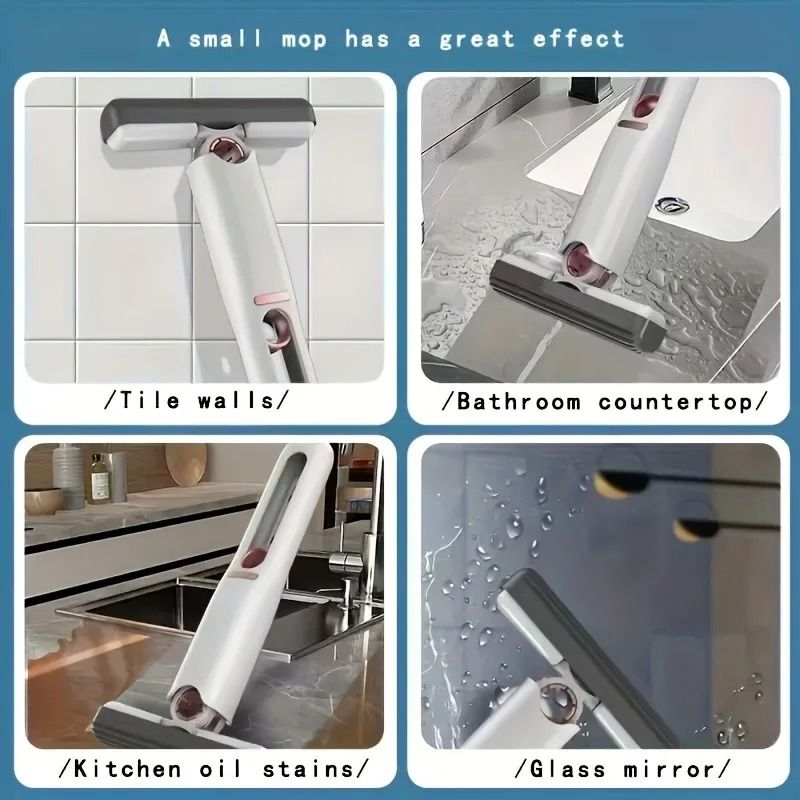 A small mop has a great effect

/Tile walls/

/Bathroom countertop/

/Kitchen oil stains/

/Glass mirror/