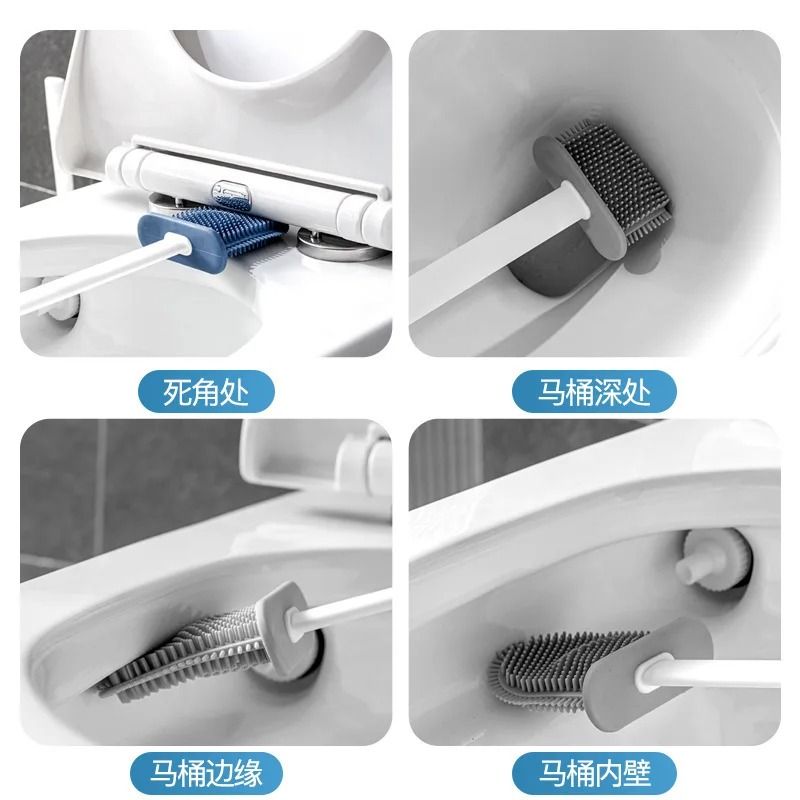 死角处

马桶深处

马桶边缘

马桶内壁