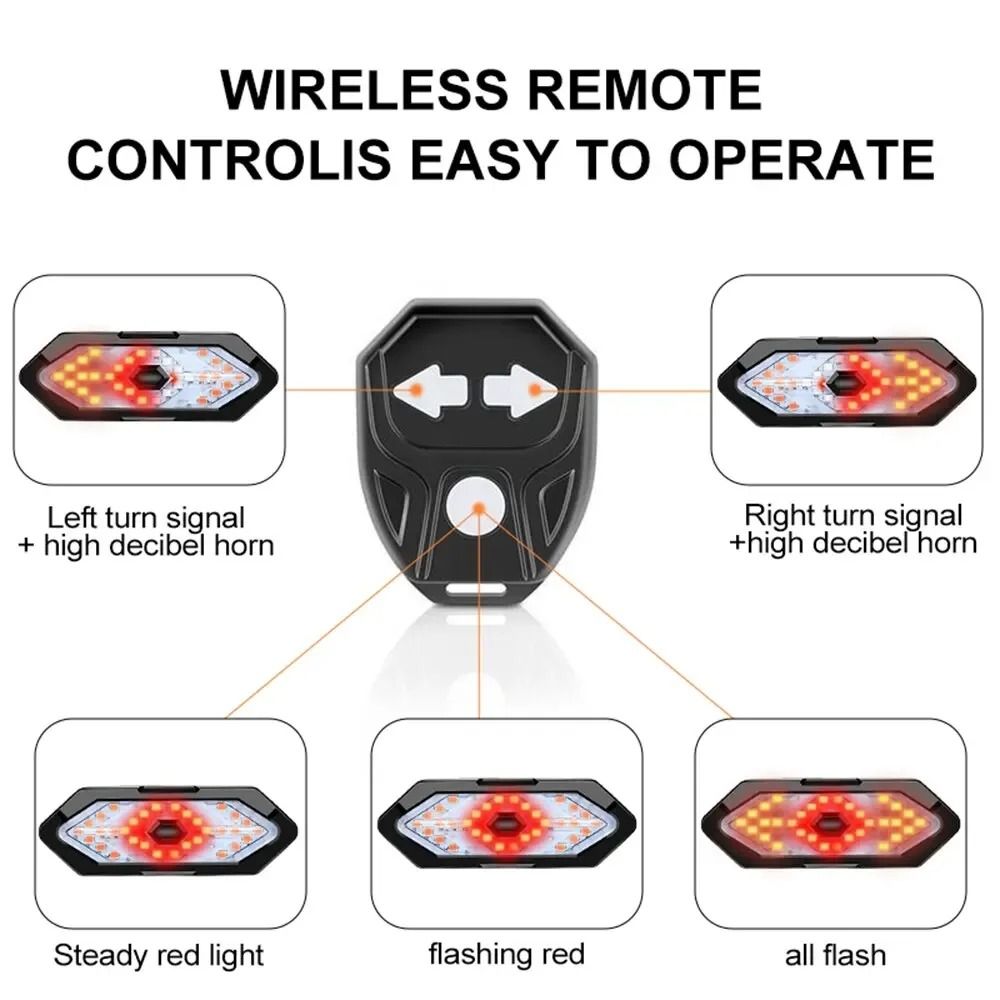 WIRELESS REMOTE CONTROLIS EASY TO OPERATE

Left turn signal + high decibel horn

Right turn signal +high decibel horn

Steady red light

flashing red

all flash