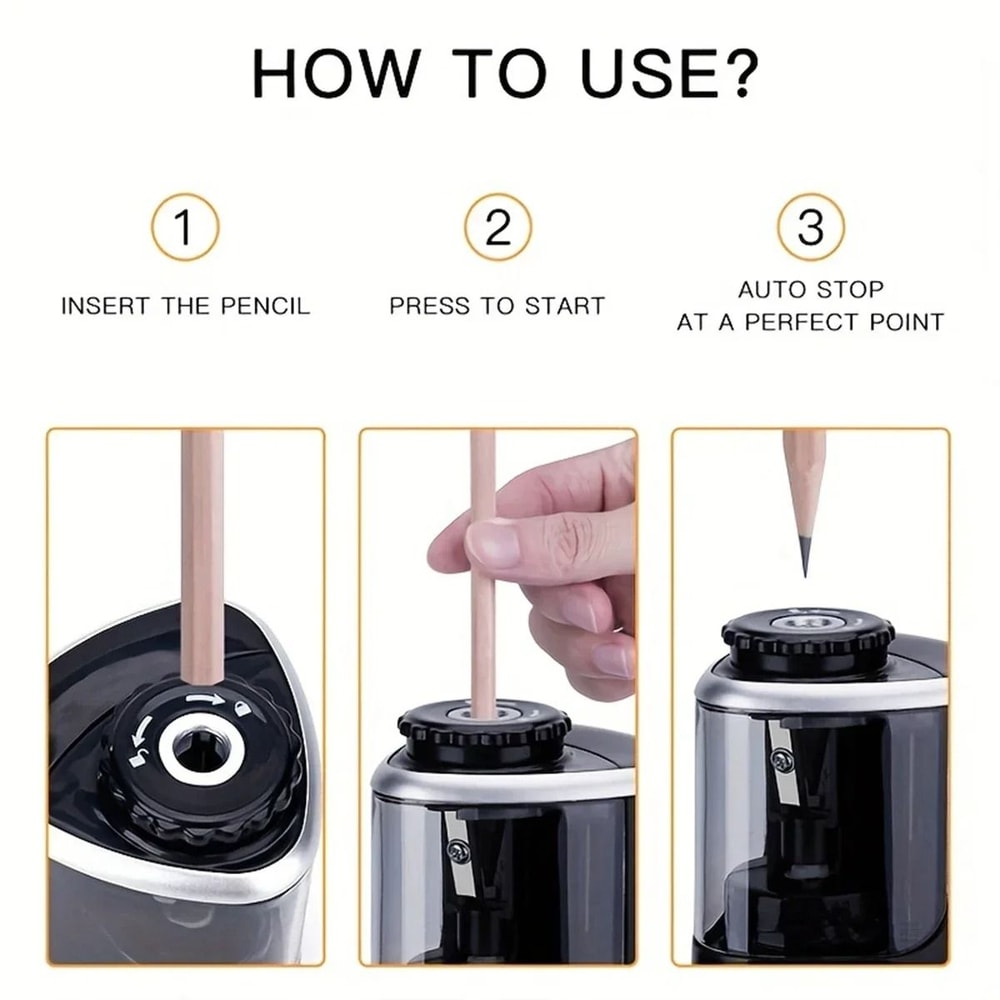 HOW TO USE?

1
INSERT THE PENCIL

2
PRESS TO START

3
AUTO STOP
AT A PERFECT POINT