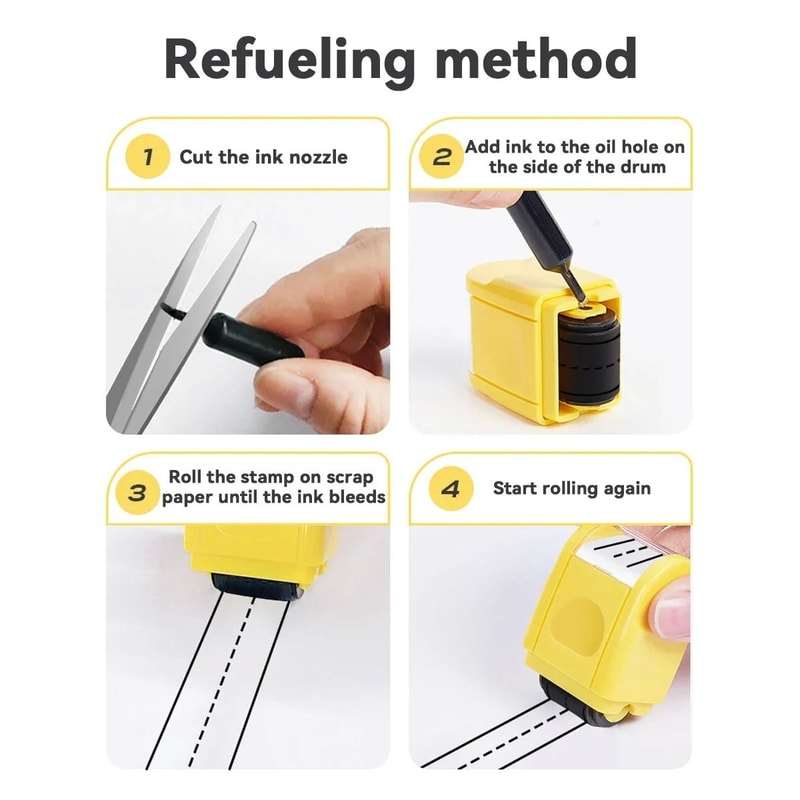 Refueling method

1 Cut the ink nozzle

2 Add ink to the oil hole on the side of the drum

3 Roll the stamp on scrap paper until the ink bleeds

4 Start rolling again