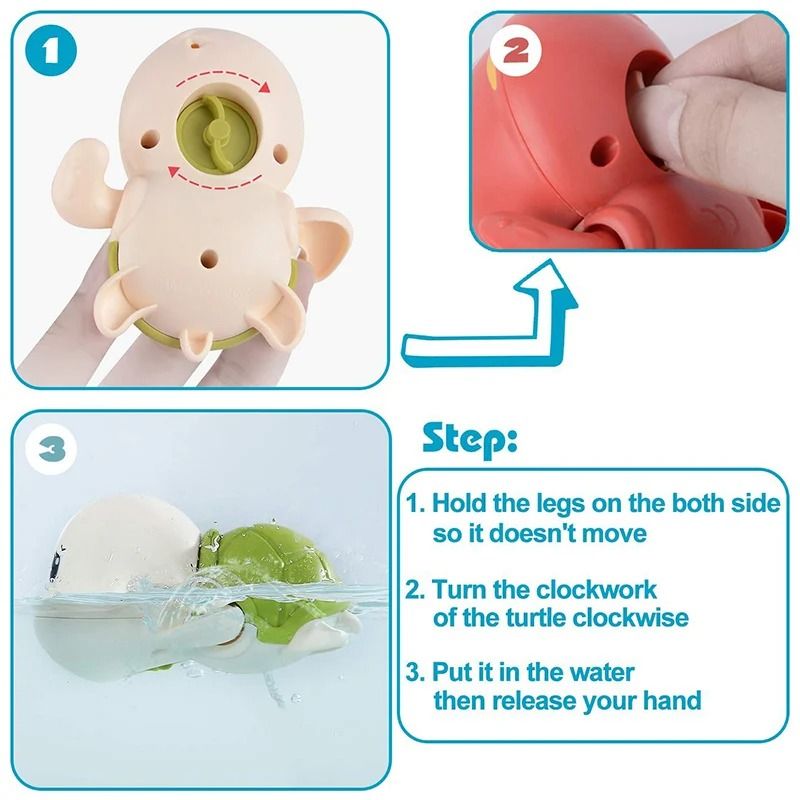 1

2

3

Step:

1. Hold the legs on the both side so it doesn't move

2. Turn the clockwork of the turtle clockwise

3. Put it in the water then release your hand