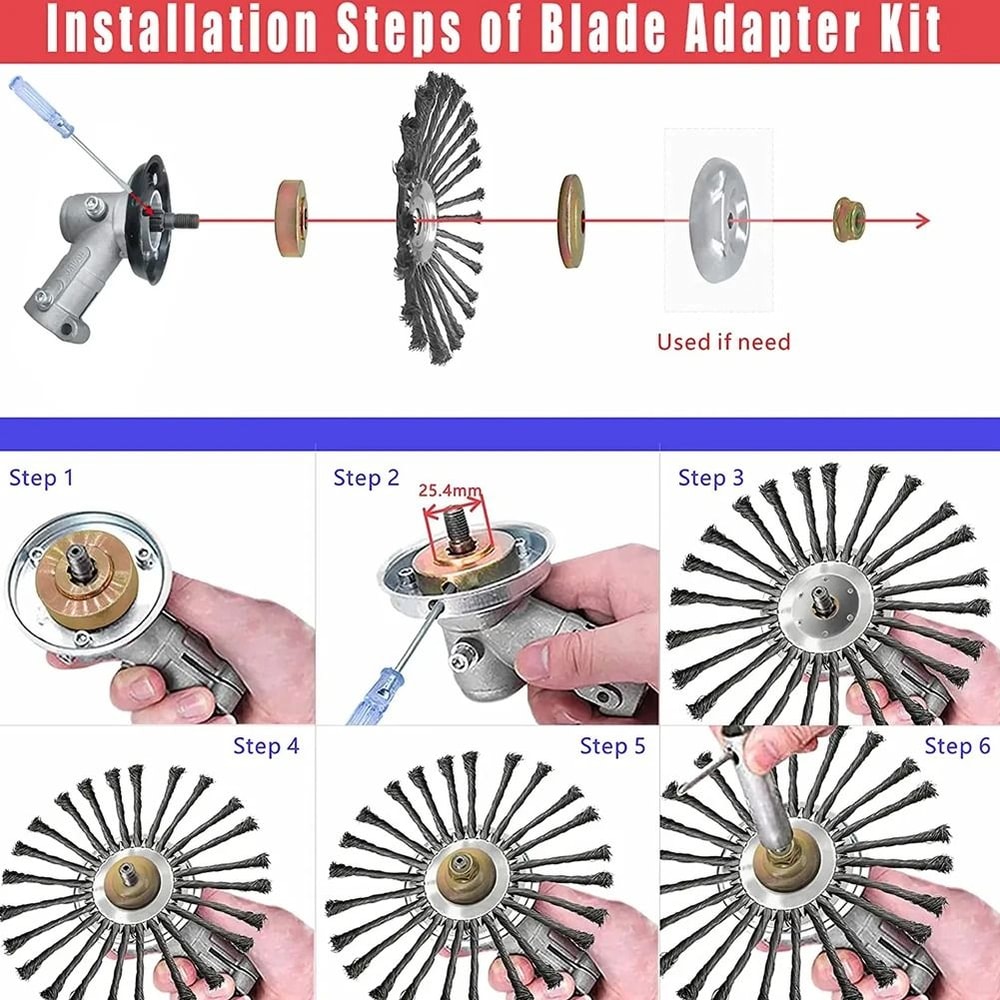 Installation Steps of Blade Adapter Kit

Used if need

Step 1

Step 2

25.4mm

Step 3

Step 4

Step 5

Step 6