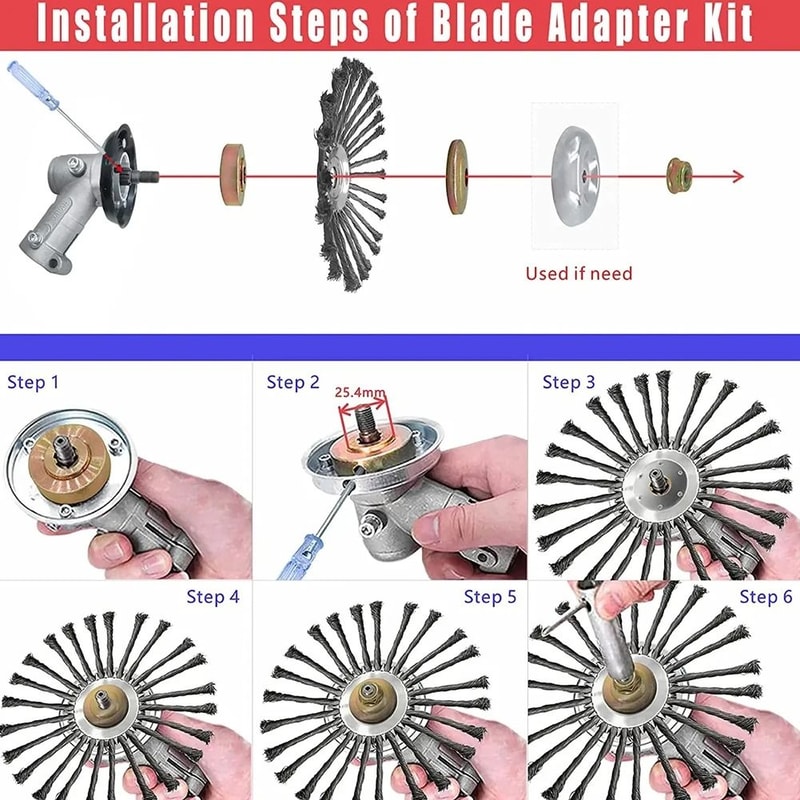 Installation Steps of Blade Adapter Kit

Used if need

Step 1

Step 2

25.4mm

Step 3

Step 4

Step 5

Step 6