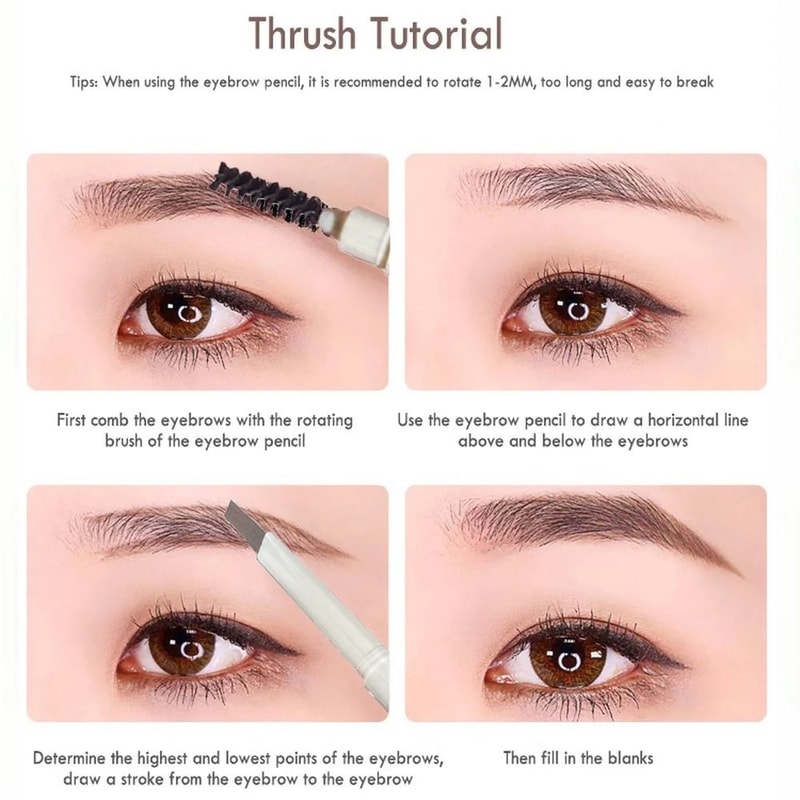 Thrush Tutorial

Tips: When using the eyebrow pencil, it is recommended to rotate 1-2MM, too long and easy to break

First comb the eyebrows with the rotating brush of the eyebrow pencil

Use the eyebrow pencil to draw a horizontal line above and below the eyebrows

Determine the highest and lowest points of the eyebrows, draw a stroke from the eyebrow to the eyebrow

Then fill in the blanks