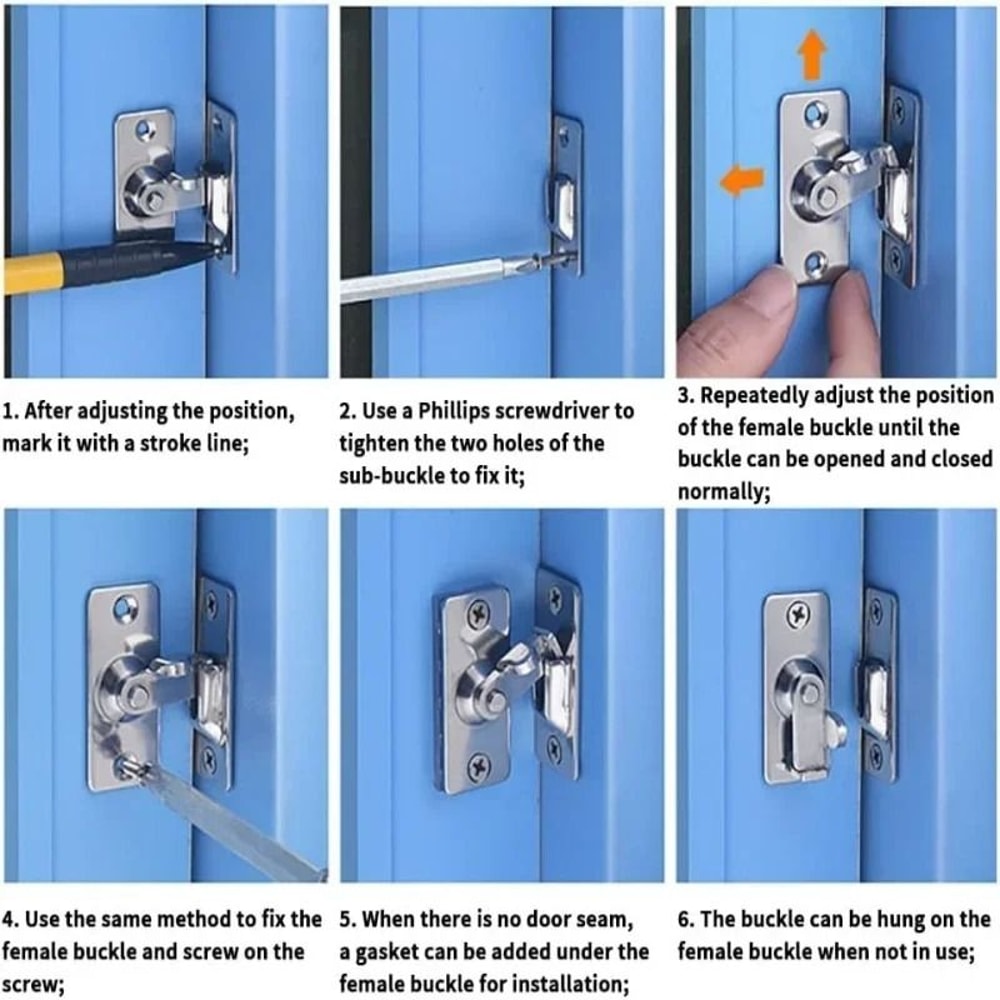 1. After adjusting the position, mark it with a stroke line;

2. Use a Phillips screwdriver to tighten the two holes of the sub-buckle to fix it;

3. Repeatedly adjust the position of the female buckle until the buckle can be opened and closed normally;

4. Use the same method to fix the female buckle and screw on the screw;

5. When there is no door seam, a gasket can be added under the female buckle for installation;

6. The buckle can be hung on the female buckle when not in use;