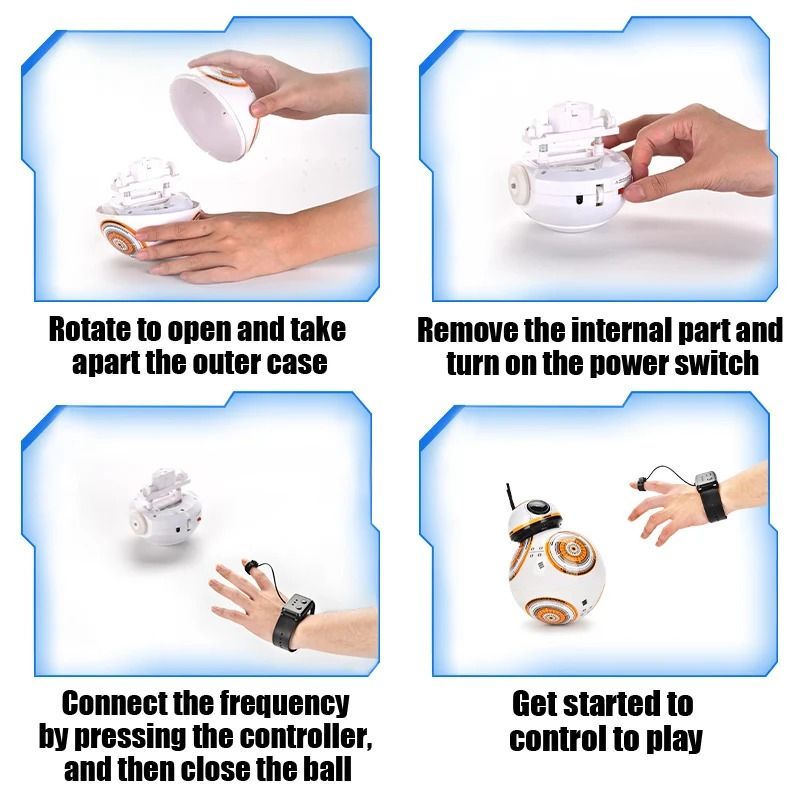 Rotate to open and take apart the outer case

Remove the internal part and turn on the power switch

Connect the frequency by pressing the controller, and then close the ball

Get started to control to play