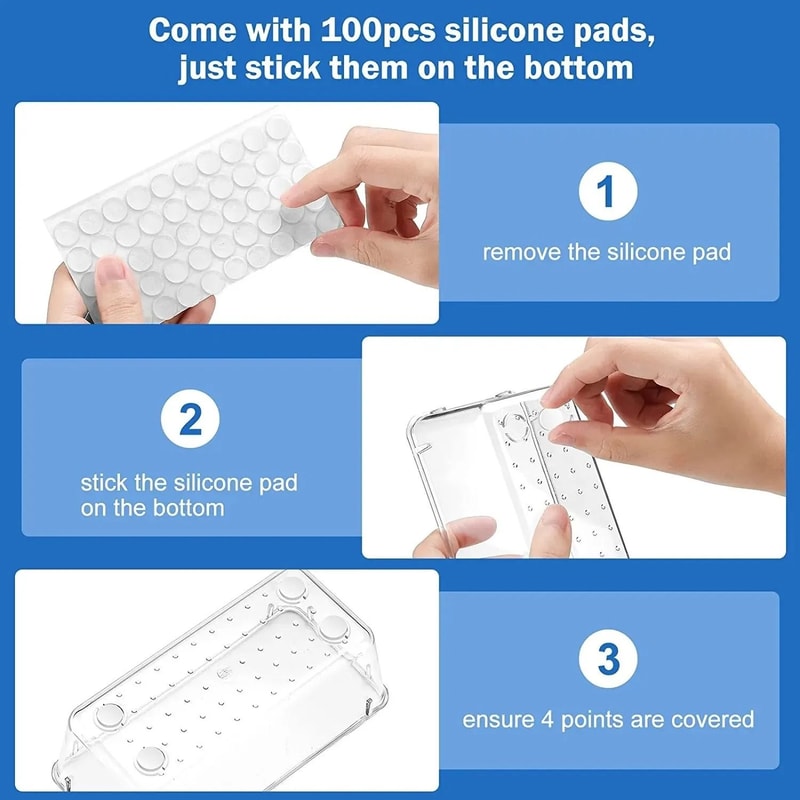 Come with 100pcs silicone pads, just stick them on the bottom

1

remove the silicone pad

2

stick the silicone pad on the bottom

3

ensure 4 points are covered