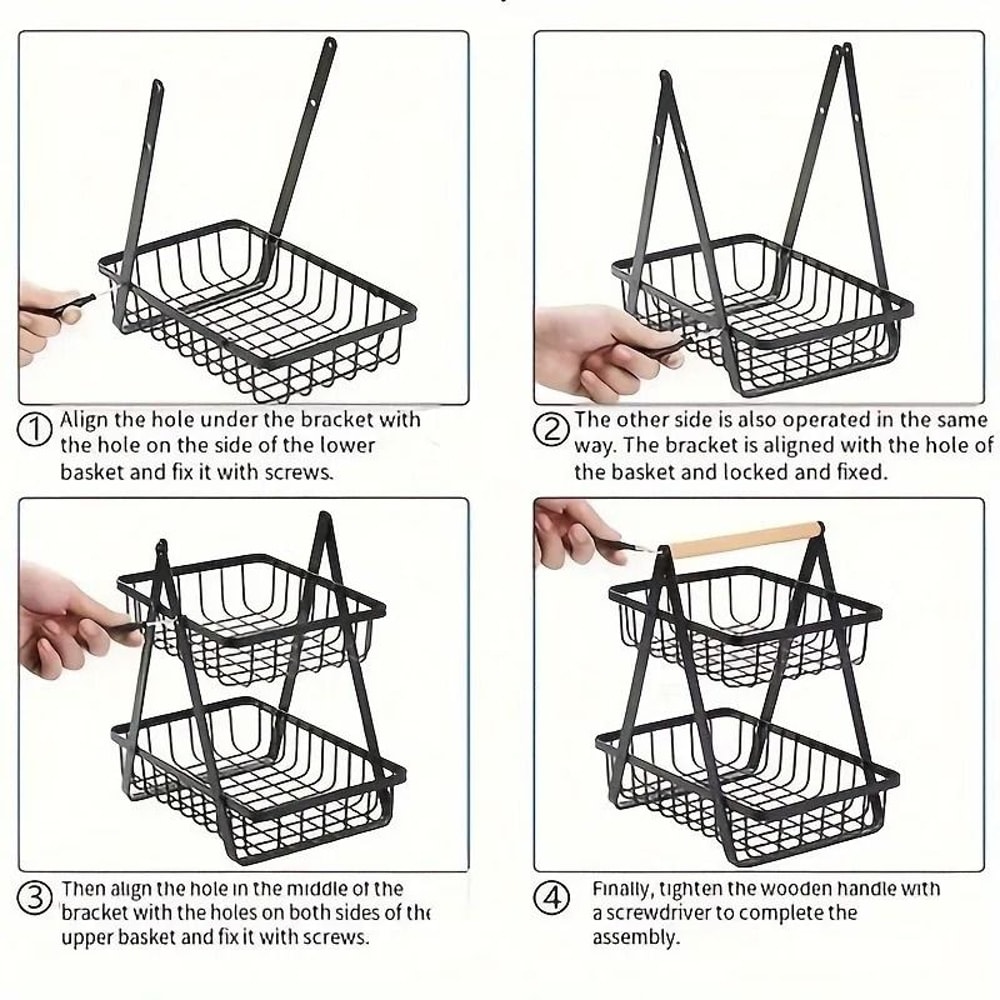 ① Align the hole under the bracket with the hole on the side of the lower basket and fix it with screws.

② The other side is also operated in the same way. The bracket is aligned with the hole of the basket and locked and fixed.

③ Then align the hole in the middle of the bracket with the holes on both sides of the upper basket and fix it with screws.

④ Finally, tighten the wooden handle with a screwdriver to complete the assembly.