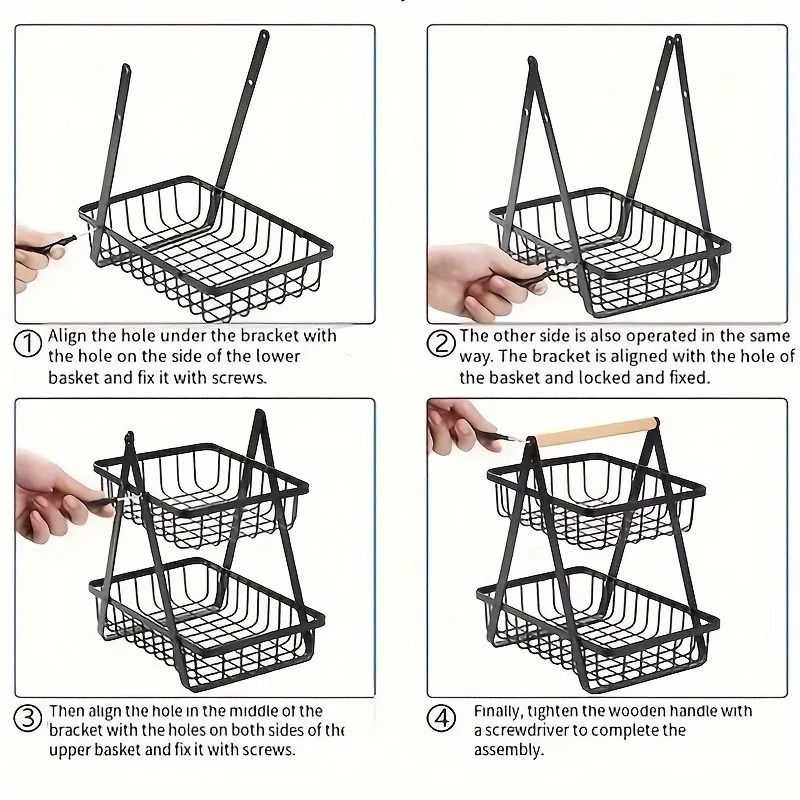 ① Align the hole under the bracket with the hole on the side of the lower basket and fix it with screws.

② The other side is also operated in the same way. The bracket is aligned with the hole of the basket and locked and fixed.

③ Then align the hole in the middle of the bracket with the holes on both sides of the upper basket and fix it with screws.

④ Finally, tighten the wooden handle with a screwdriver to complete the assembly.