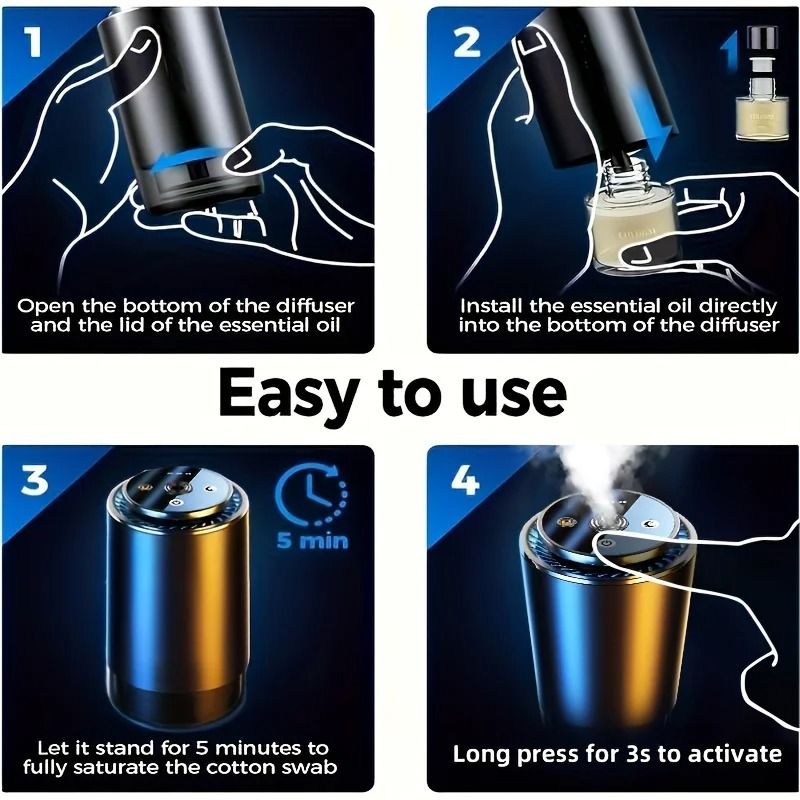 1

Open the bottom of the diffuser and the lid of the essential oil

2

Install the essential oil directly into the bottom of the diffuser

Easy to use

3

5 min

Let it stand for 5 minutes to fully saturate the cotton swab

4

Long press for 3s to activate