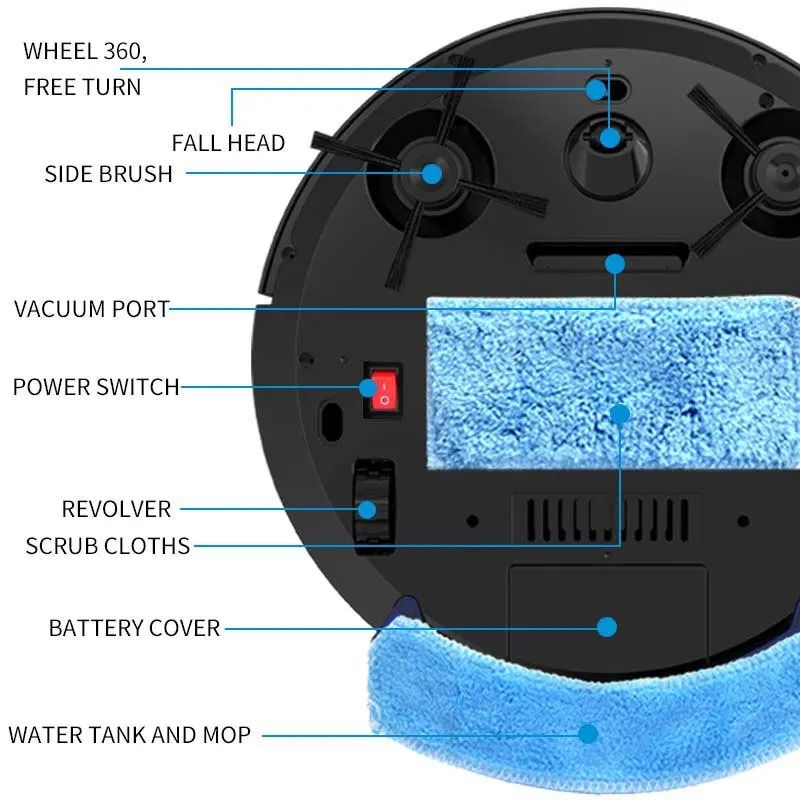 WHEEL 360,
FREE TURN

FALL HEAD

SIDE BRUSH

VACUUM PORT

POWER SWITCH

REVOLVER

SCRUB CLOTHS

BATTERY COVER

WATER TANK AND MOP