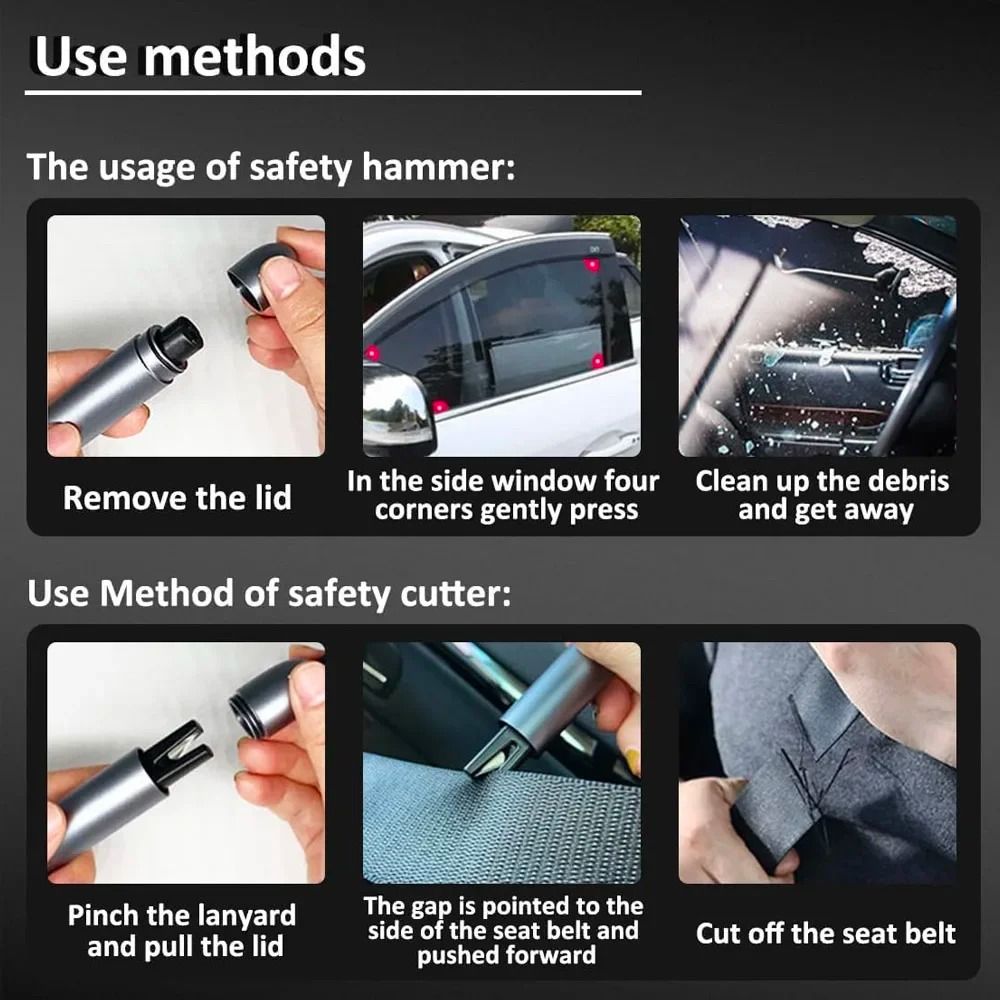 Use methods

The usage of safety hammer:

Remove the lid

In the side window four corners gently press

Clean up the debris and get away

Use Method of safety cutter:

Pinch the lanyard and pull the lid

The gap is pointed to the side of the seat belt and pushed forward

Cut off the seat belt