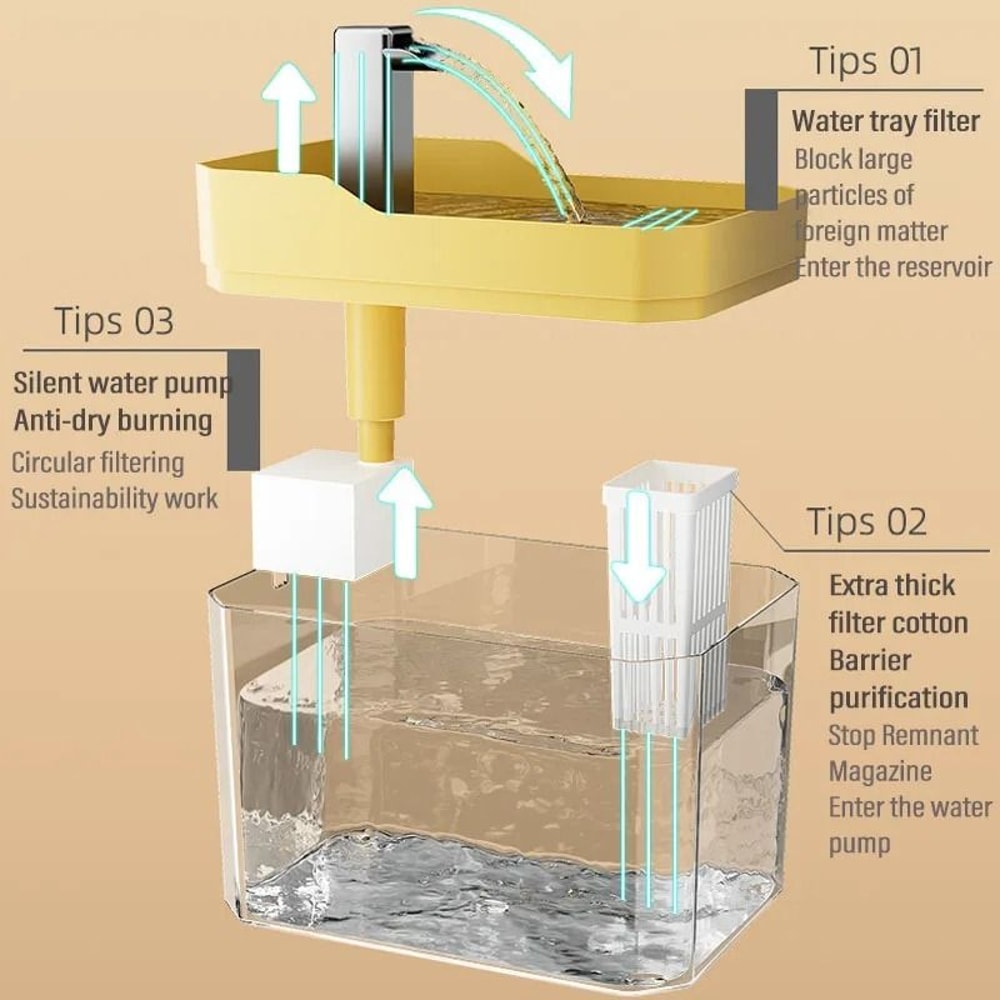 Tips 01

Water tray filter
Block large particles of foreign matter Enter the reservoir

Tips 03

Silent water pump
Anti-dry burning
Circular filtering
Sustainability work

Tips 02

Extra thick filter cotton
Barrier purification
Stop Remnant Magazine Enter the water pump