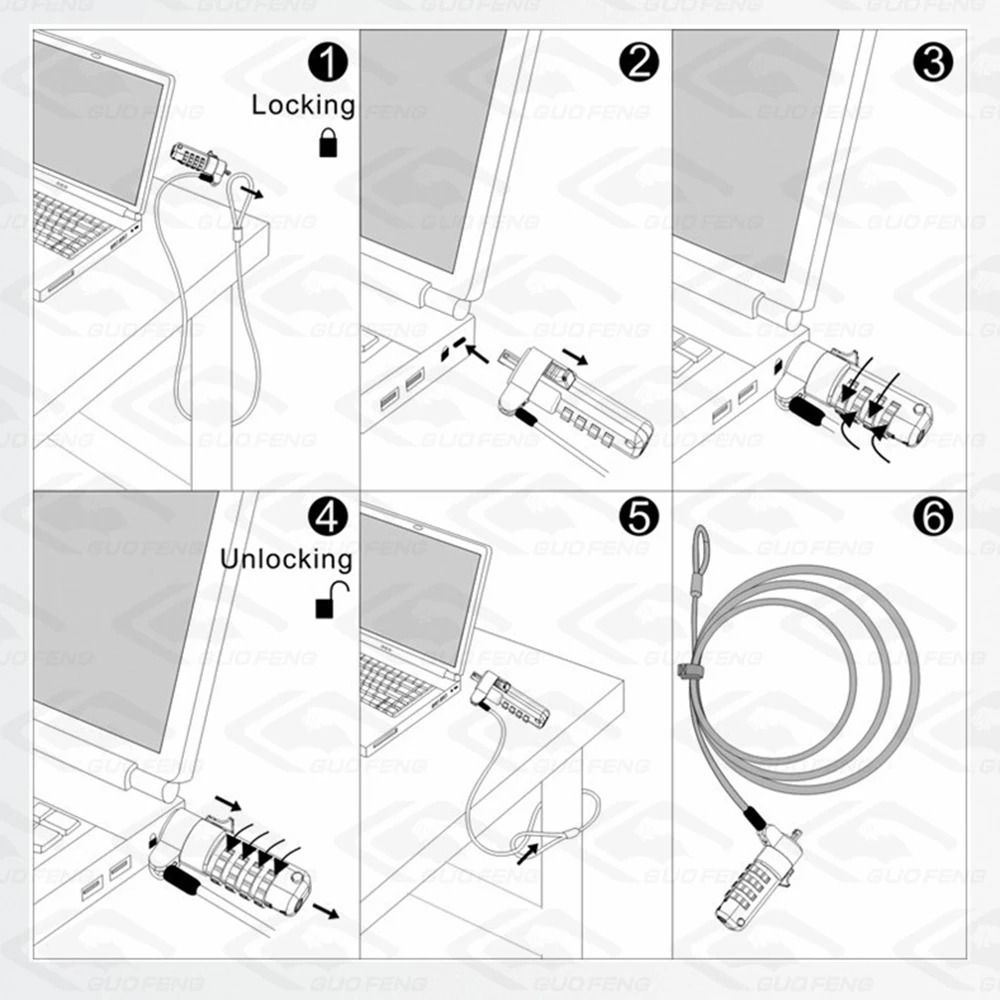 1
Locking

2

3

4
Unlocking

5

6

GUO FENG