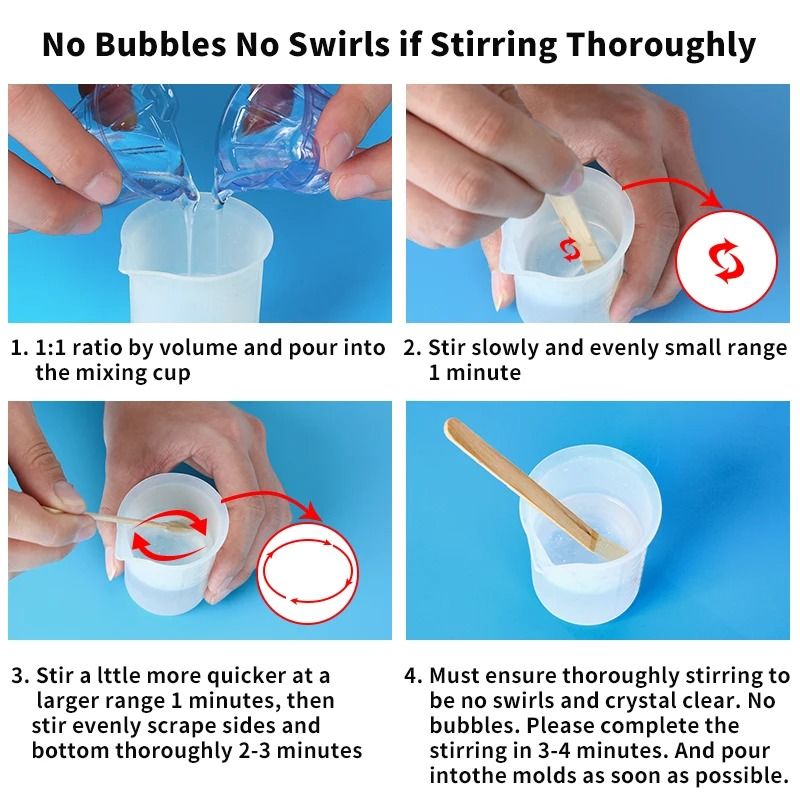 No Bubbles No Swirls if Stirring Thoroughly

1. 1:1 ratio by volume and pour into the mixing cup

2. Stir slowly and evenly small range 1 minute

3. Stir a lttle more quicker at a larger range 1 minutes, then stir evenly scrape sides and bottom thoroughly 2-3 minutes

4. Must ensure thoroughly stirring to be no swirls and crystal clear. No bubbles. Please complete the stirring in 3-4 minutes. And pour intothe molds as soon as possible.