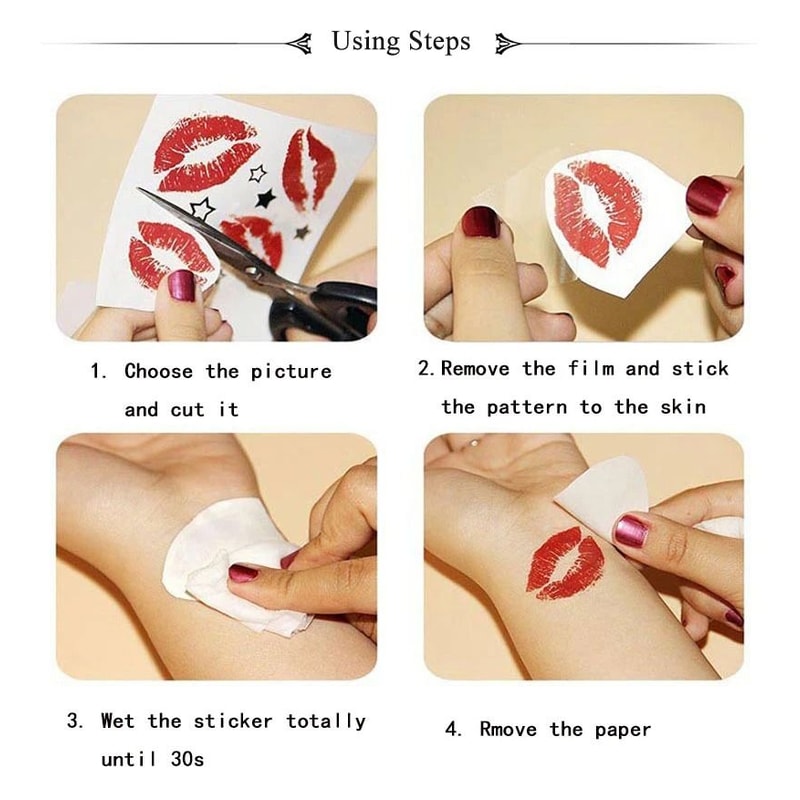 Using Steps

1. Choose the picture and cut it

2. Remove the film and stick the pattern to the skin

3. Wet the sticker totally until 30s

4. Rmove the paper