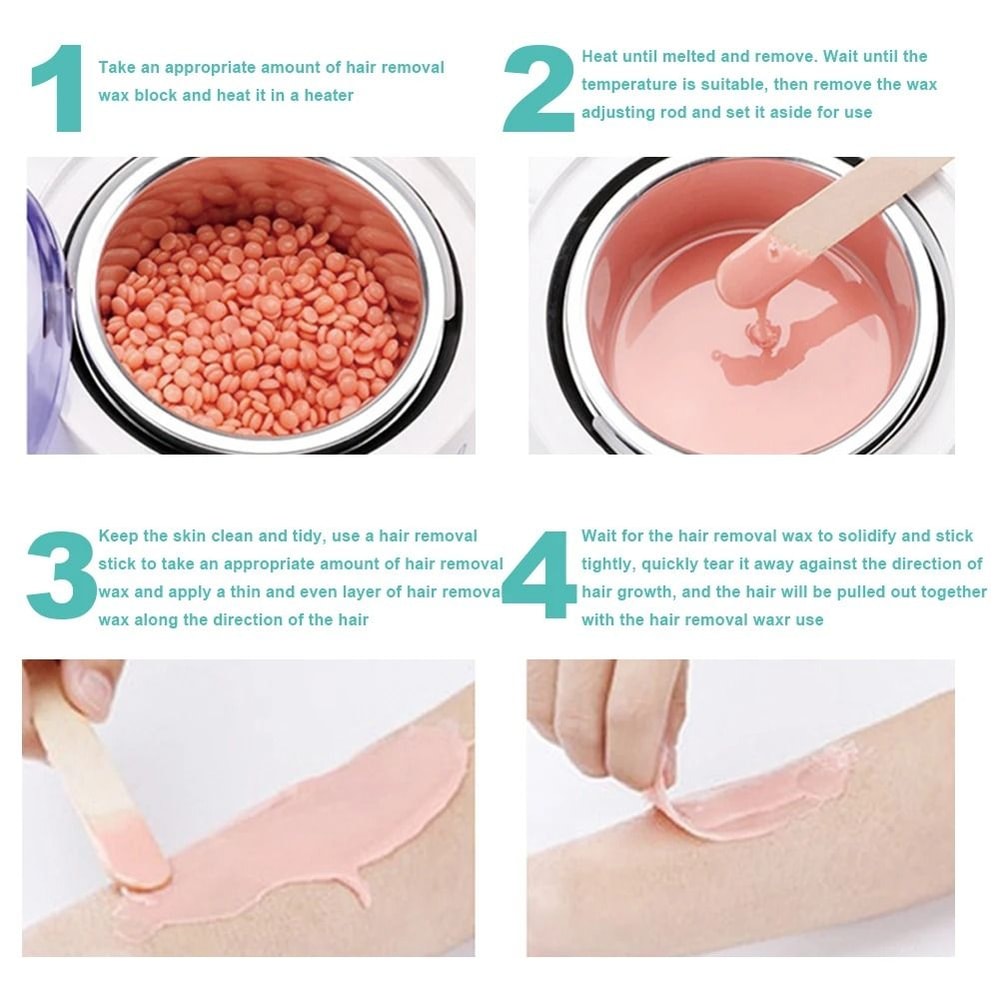 1 Take an appropriate amount of hair removal wax block and heat it in a heater

2 Heat until melted and remove. Wait until the temperature is suitable, then remove the wax adjusting rod and set it aside for use

3 Keep the skin clean and tidy, use a hair removal stick to take an appropriate amount of hair removal wax and apply a thin and even layer of hair remova wax along the direction of the hair

4 Wait for the hair removal wax to solidify and stick tightly, quickly tear it away against the direction of hair growth, and the hair will be pulled out together with the hair removal waxr use