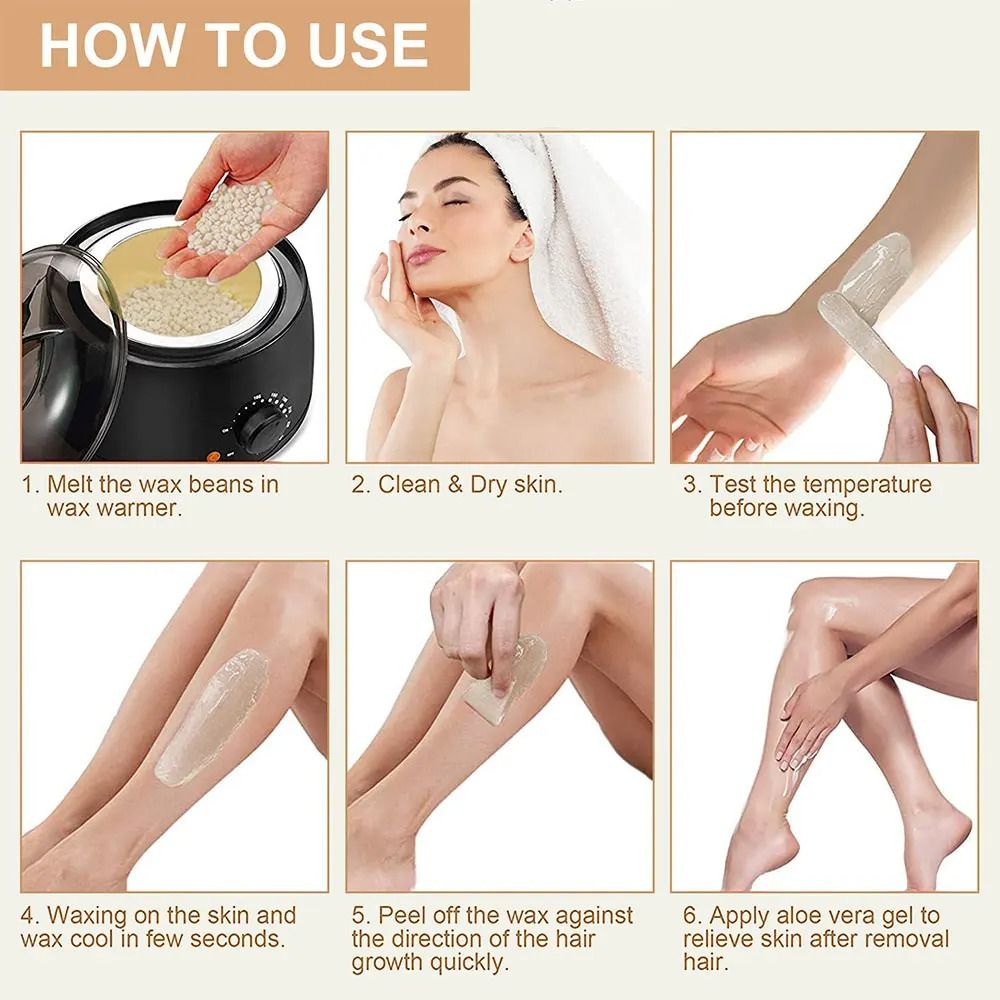 HOW TO USE

1. Melt the wax beans in wax warmer.

2. Clean & Dry skin.

3. Test the temperature before waxing.

4. Waxing on the skin and wax cool in few seconds.

5. Peel off the wax against the direction of the hair growth quickly.

6. Apply aloe vera gel to relieve skin after removal hair.