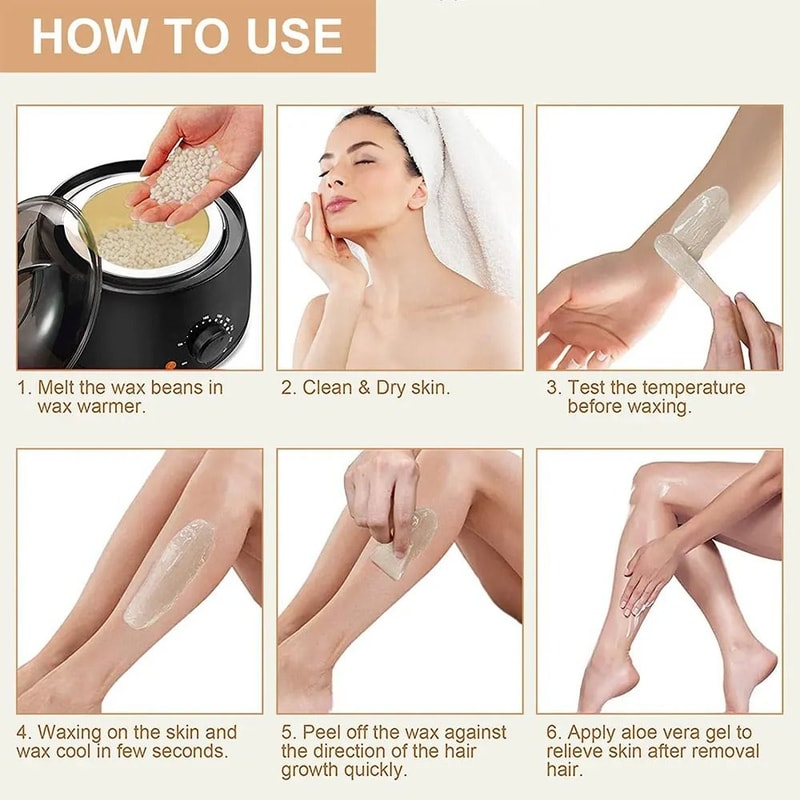 HOW TO USE

1. Melt the wax beans in wax warmer.

2. Clean & Dry skin.

3. Test the temperature before waxing.

4. Waxing on the skin and wax cool in few seconds.

5. Peel off the wax against the direction of the hair growth quickly.

6. Apply aloe vera gel to relieve skin after removal hair.