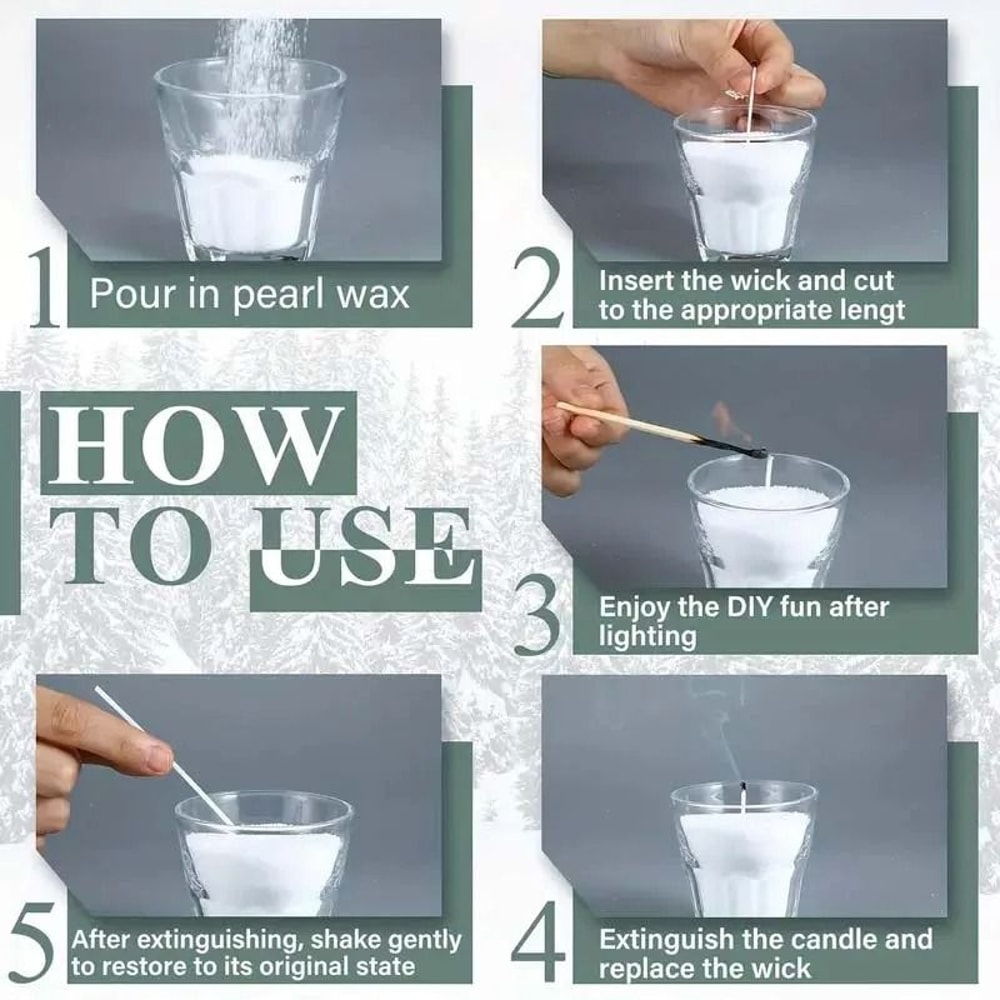 1 Pour in pearl wax

2 Insert the wick and cut to the appropriate lengt

HOW TO USE

3 Enjoy the DIY fun after lighting

5 After extinguishing, shake gently to restore to its original state

4 Extinguish the candle and replace the wick