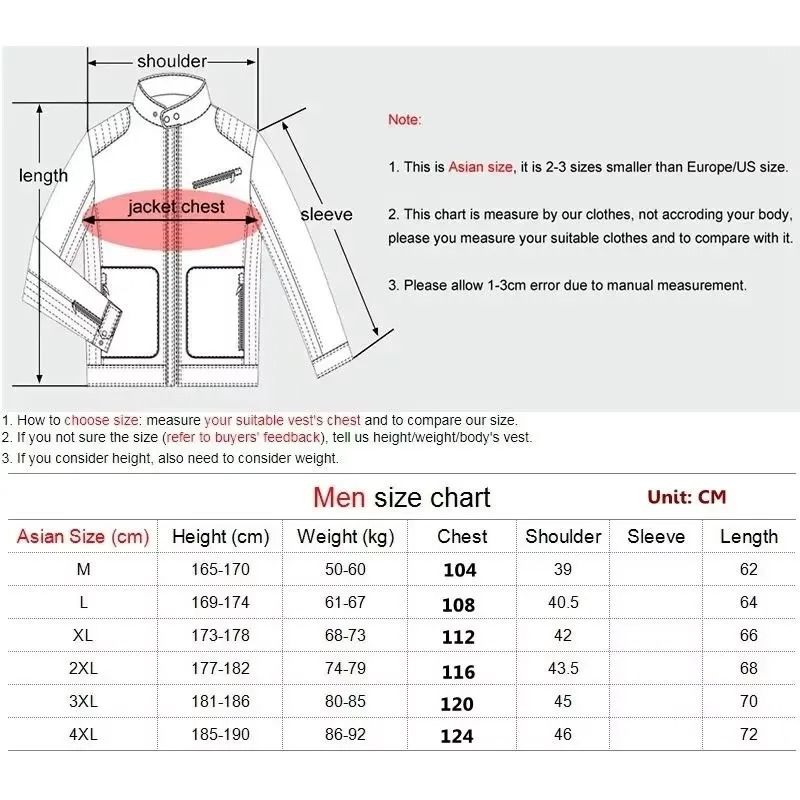 shoulder

length

jacket chest

sleeve

Note:

1. This is Asian size, it is 2-3 sizes smaller than Europe/US size.

2. This chart is measure by our clothes, not accroding your body, please you measure your suitable clothes and to compare with it.

3. Please allow 1-3cm error due to manual measurement.

1. How to choose size: measure your suitable vest's chest and to compare our size.
2. If you not sure the size (refer to buyers' feedback), tell us height/weight/body's vest.
3. If you consider height, also need to consider weight.

Men size chart

Unit: CM

| Asian Size (cm) | Height (cm) | Weight (kg) | Chest | Shoulder | Sleeve | Length |
|---|---|---|---|---|---|---|
| M | 165-170 | 50-60 | 104 | 39 | | 62 |
| L | 169-174 | 61-67 | 108 | 40.5 | | 64 |
| XL | 173-178 | 68-73 | 112 | 42 | | 66 |
| 2XL | 177-182 | 74-79 | 116 | 43.5 | | 68 |
| 3XL | 181-186 | 80-85 | 120 | 45 | | 70 |
| 4XL | 185-190 | 86-92 | 124 | 46 | | 72 |