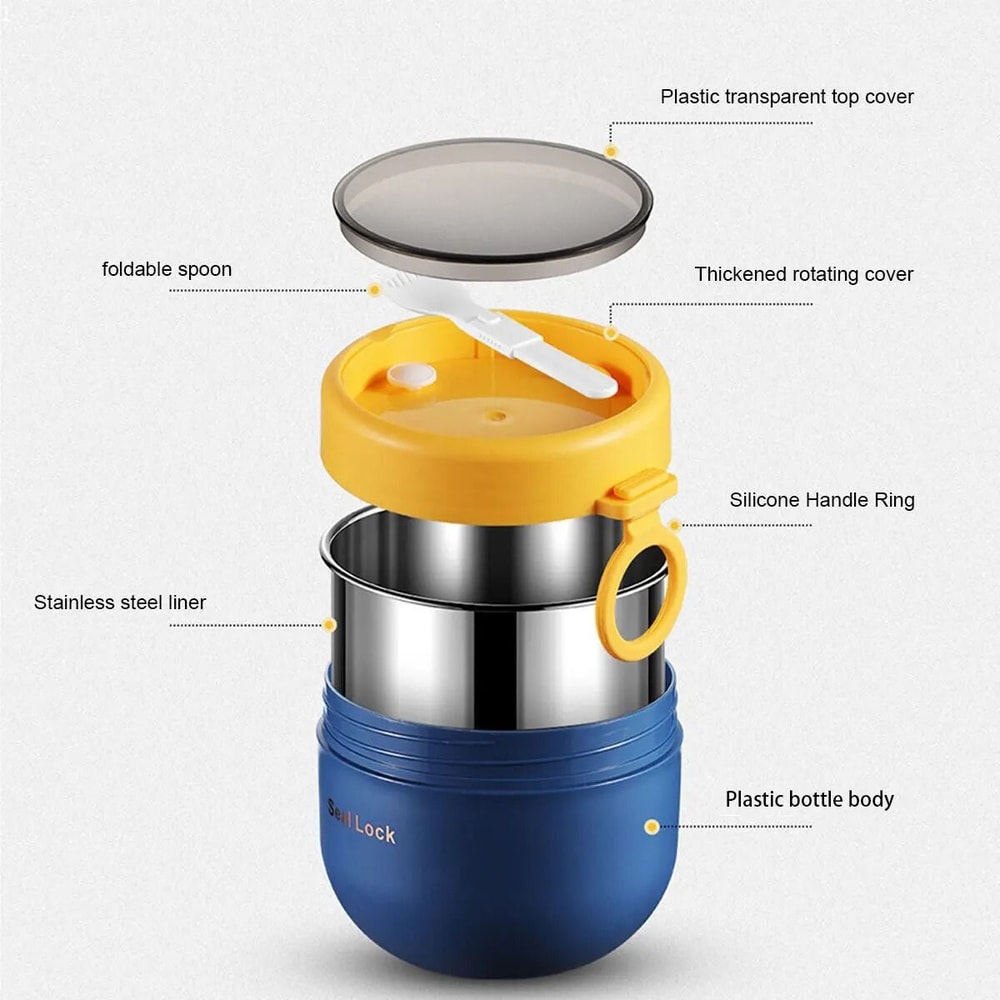 Plastic transparent top cover

foldable spoon

Thickened rotating cover

Silicone Handle Ring

Stainless steel liner

Plastic bottle body

Seal Lock