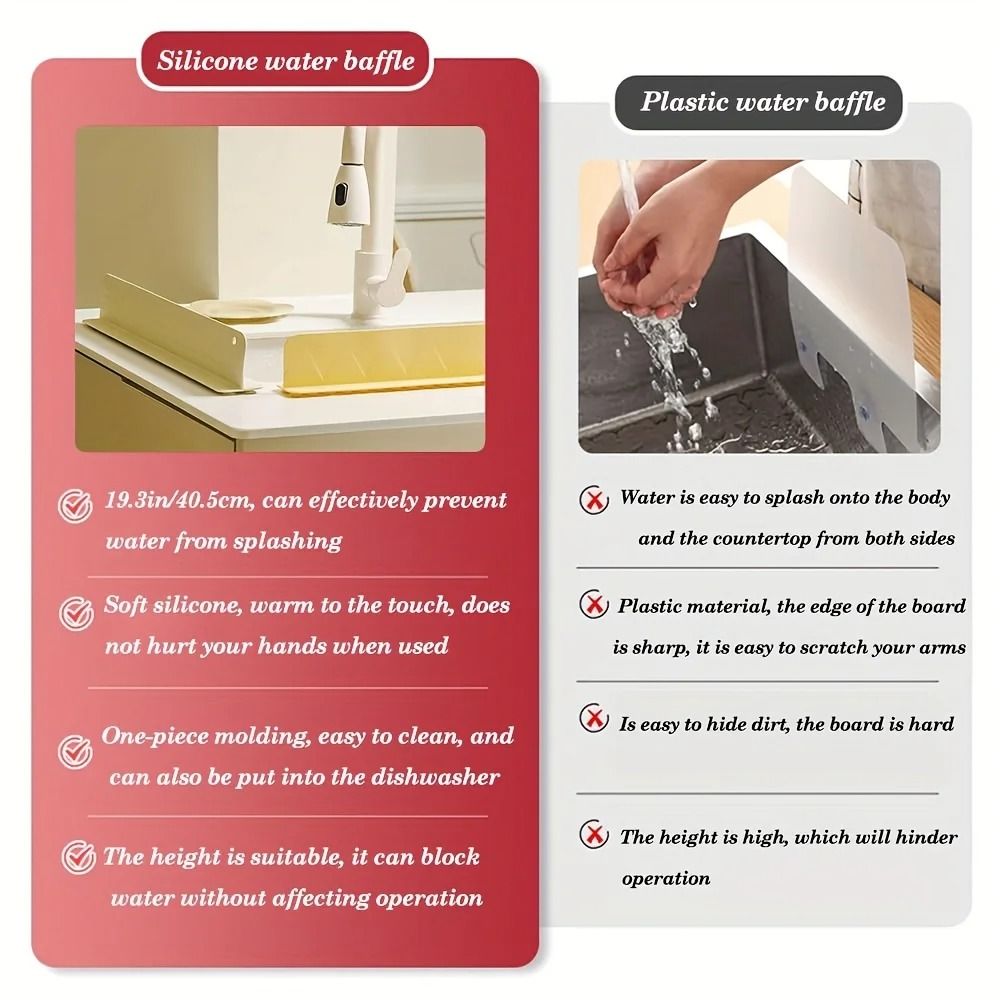 Silicone water baffle

19.3in/40.5cm, can effectively prevent water from splashing

Soft silicone, warm to the touch, does not hurt your hands when used

One-piece molding, easy to clean, and can also be put into the dishwasher

The height is suitable, it can block water without affecting operation

Plastic water baffle

Water is easy to splash onto the body and the countertop from both sides

Plastic material, the edge of the board is sharp, it is easy to scratch your arms

Is easy to hide dirt, the board is hard

The height is high, which will hinder operation