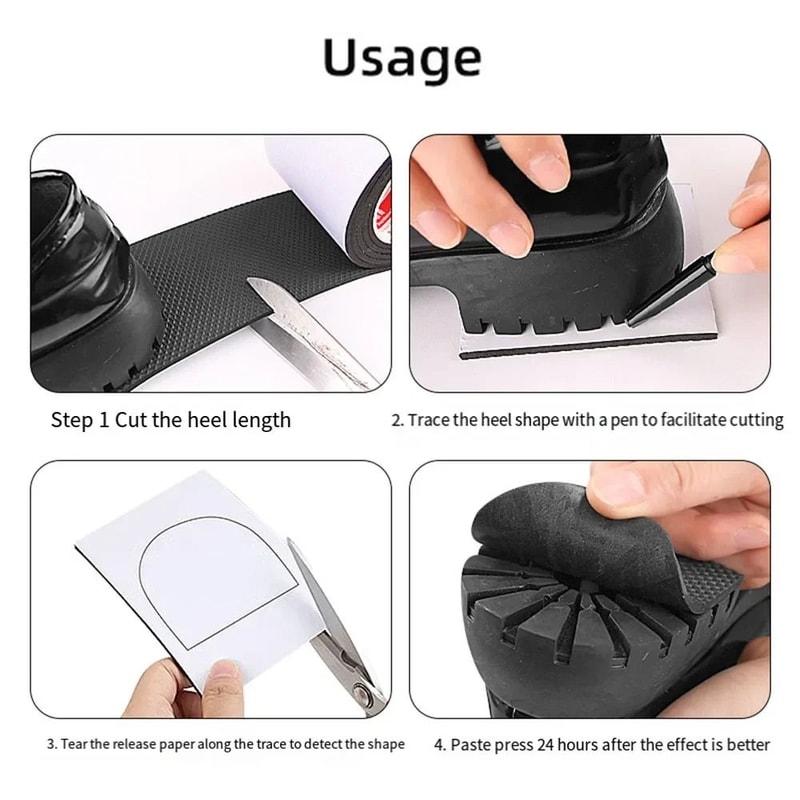 Usage

Step 1 Cut the heel length

2. Trace the heel shape with a pen to facilitate cutting

3. Tear the release paper along the trace to detect the shape

4. Paste press 24 hours after the effect is better